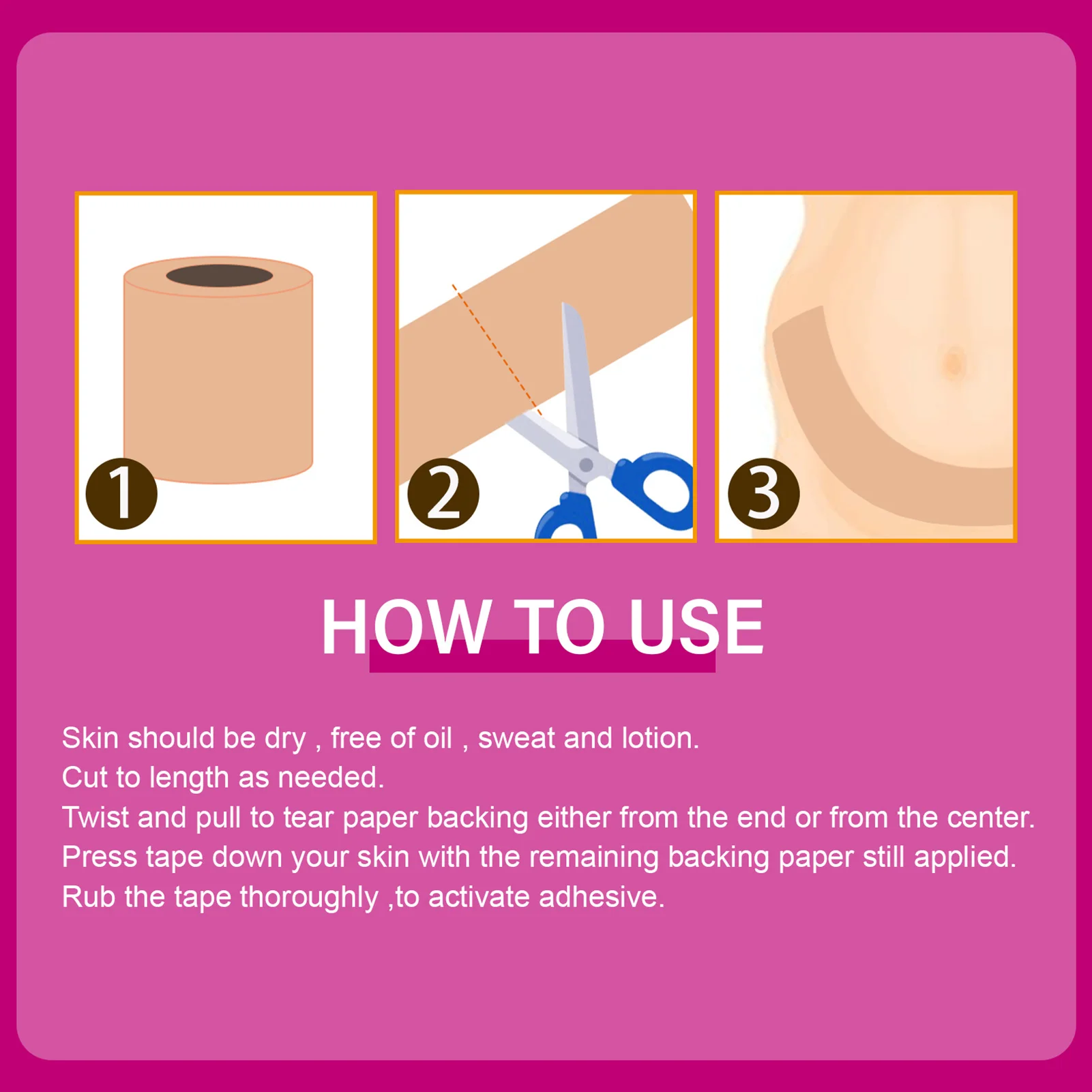 1

2

3

HOW TO USE

Skin should be dry , free of oil , sweat and lotion.
Cut to length as needed.
Twist and pull to tear paper backing either from the end or from the center.
Press tape down your skin with the remaining backing paper still applied.
Rub the tape thoroughly ,to activate adhesive.