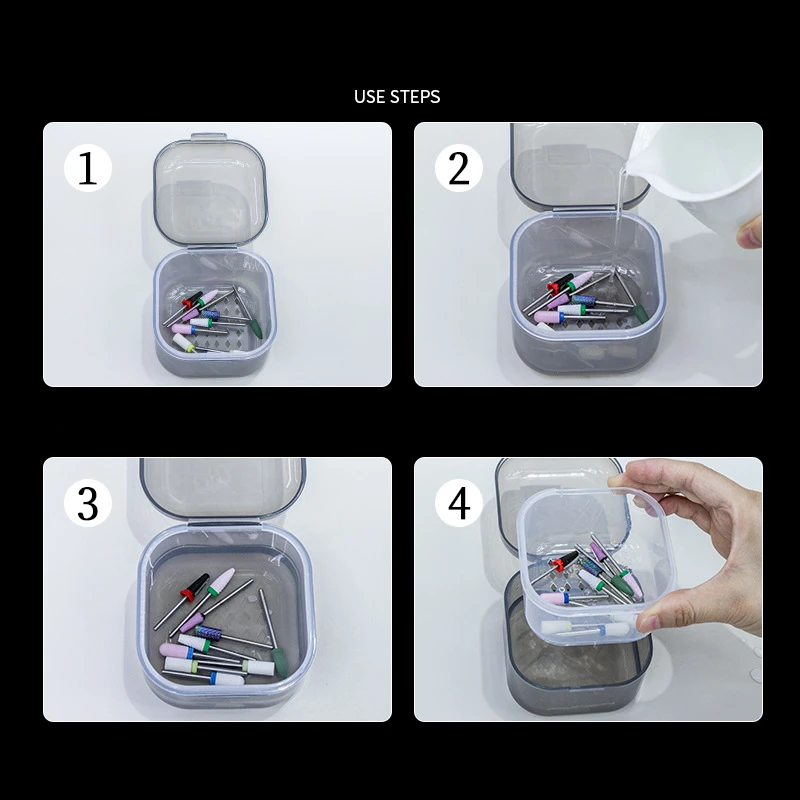 USE STEPS

1

2

3

4