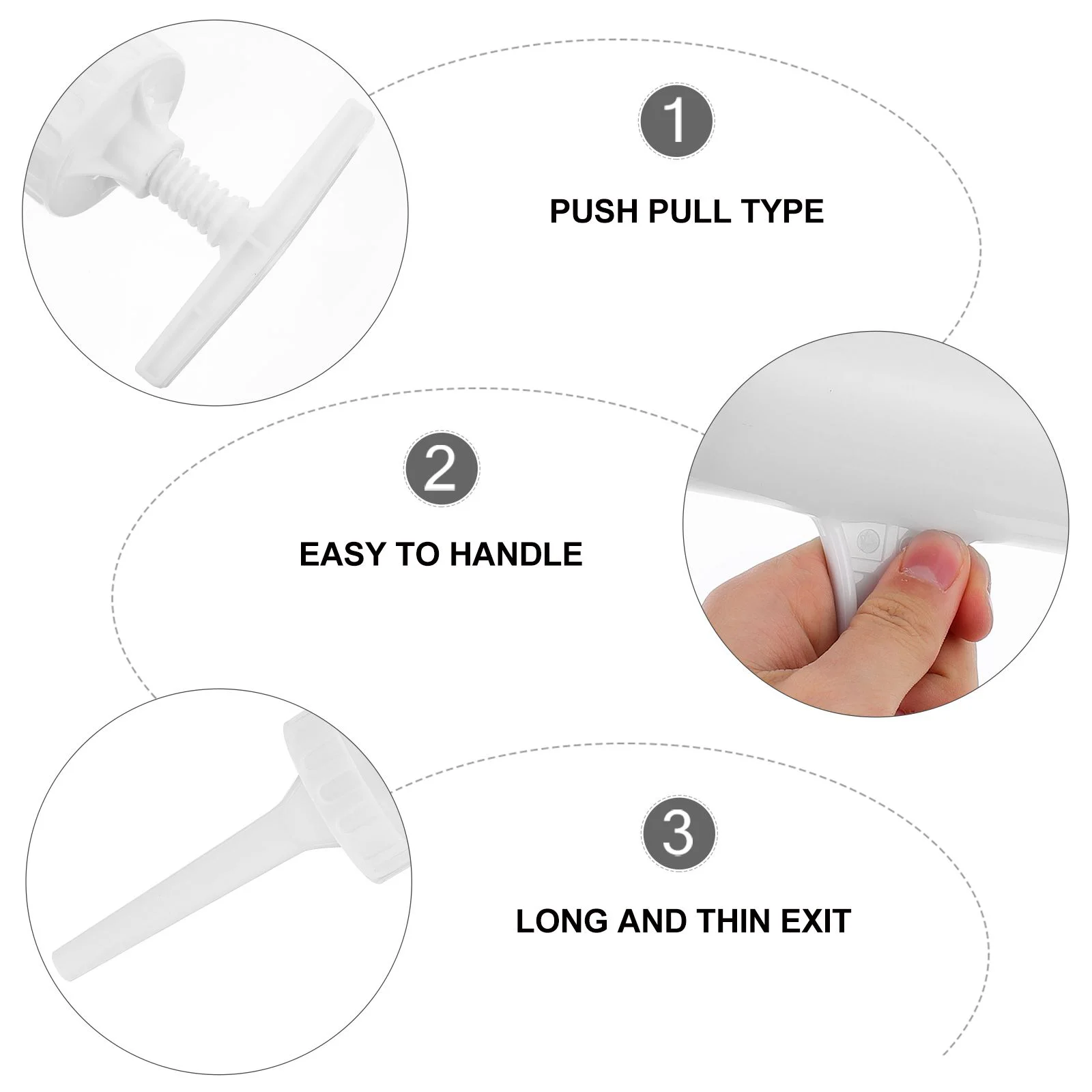 1

PUSH PULL TYPE

2

EASY TO HANDLE

3

LONG AND THIN EXIT