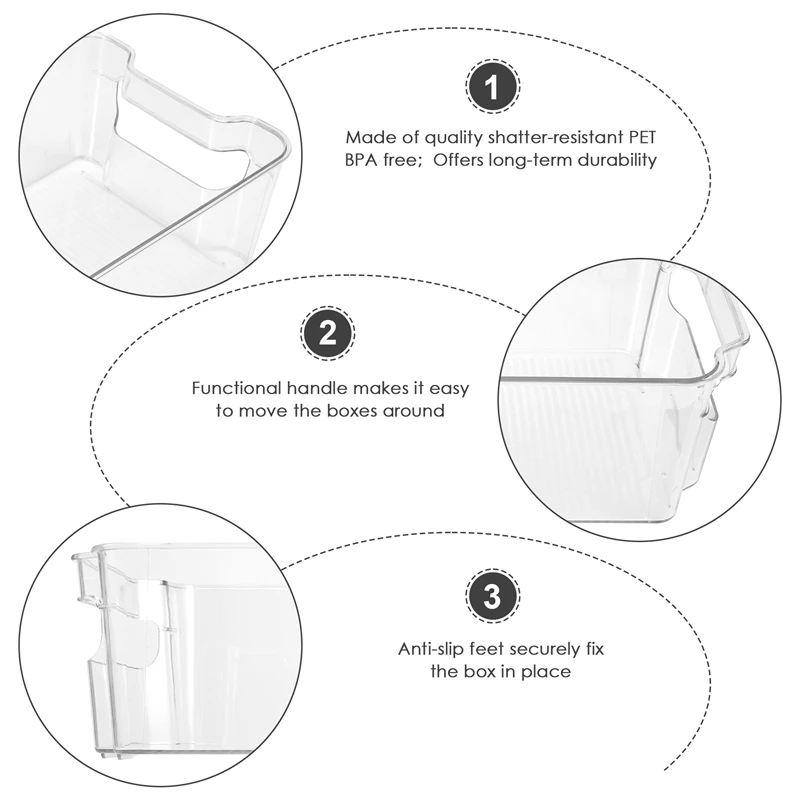 1

Made of quality shatter-resistant PET BPA free; Offers long-term durability

2

Functional handle makes it easy to move the boxes around

3

Anti-slip feet securely fix the box in place