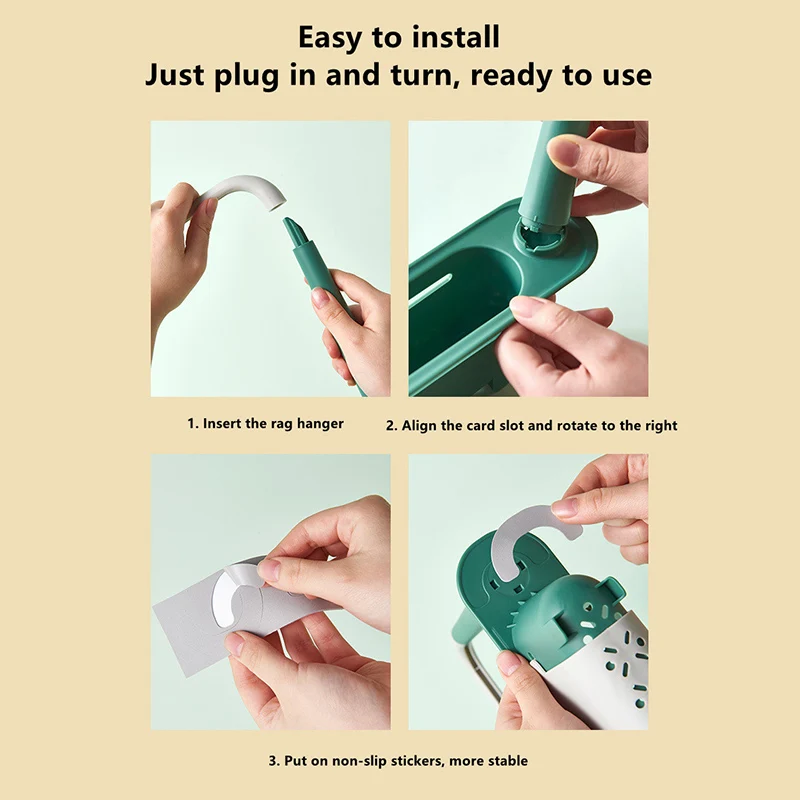 Easy to install
Just plug in and turn, ready to use

1. Insert the rag hanger

2. Align the card slot and rotate to the right

3. Put on non-slip stickers, more stable