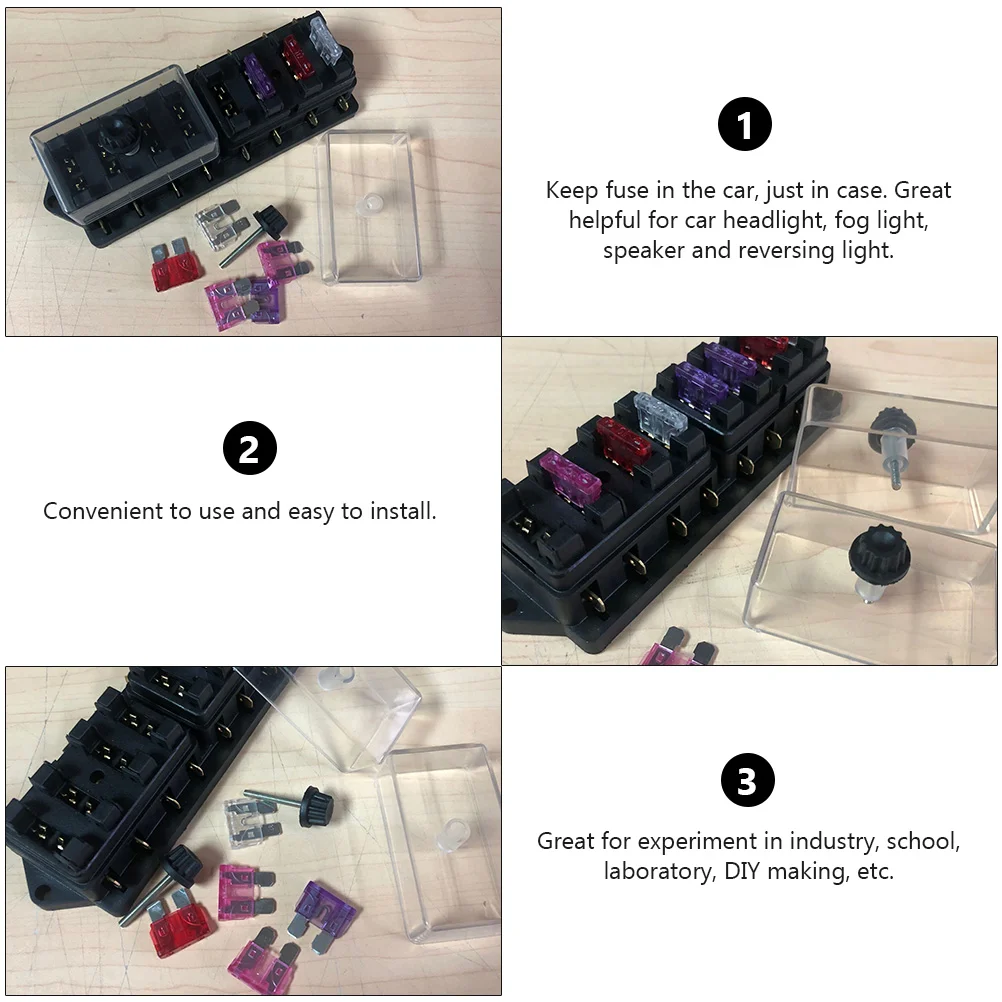 1

Keep fuse in the car, just in case. Great helpful for car headlight, fog light, speaker and reversing light.

2

Convenient to use and easy to install.

3

Great for experiment in industry, school, laboratory, DIY making, etc.