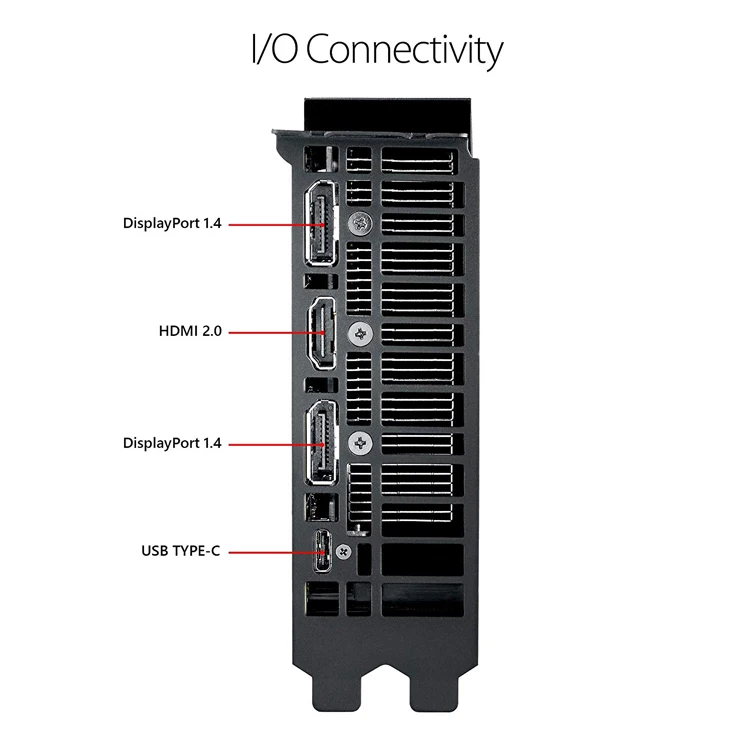 I/O Connectivity

DisplayPort 1.4

HDMI 2.0

DisplayPort 1.4

USB TYPE-C