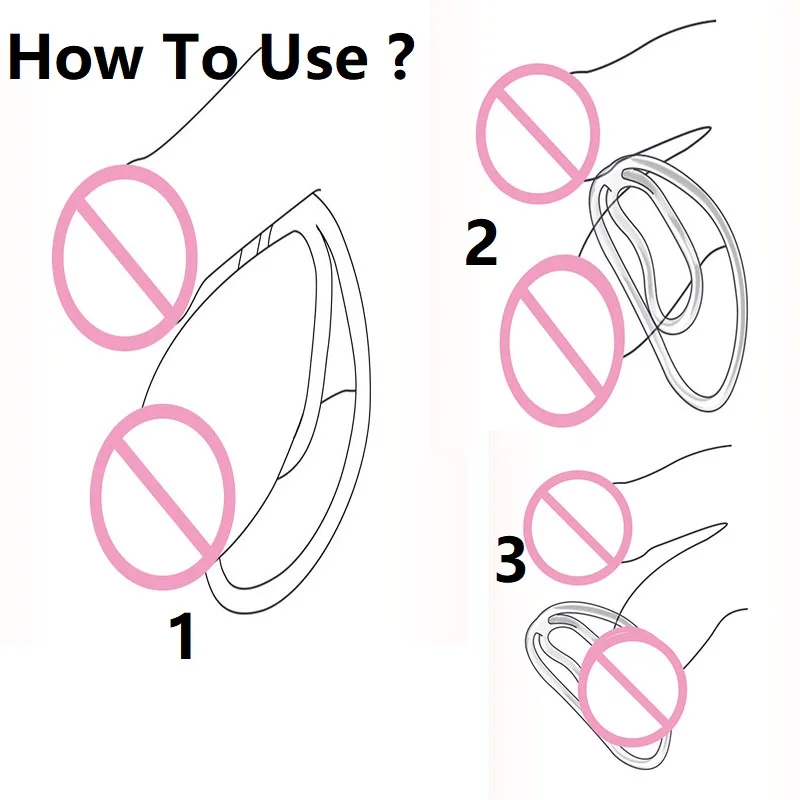 How To Use ?

1

2

3