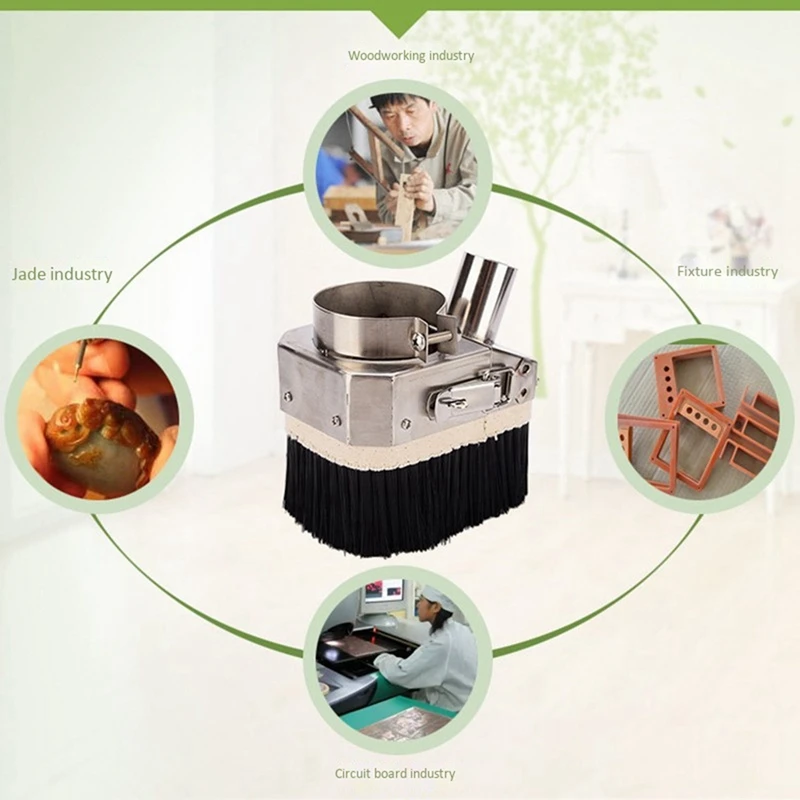 Woodworking industry

Jade industry

Fixture industry

Circuit board industry