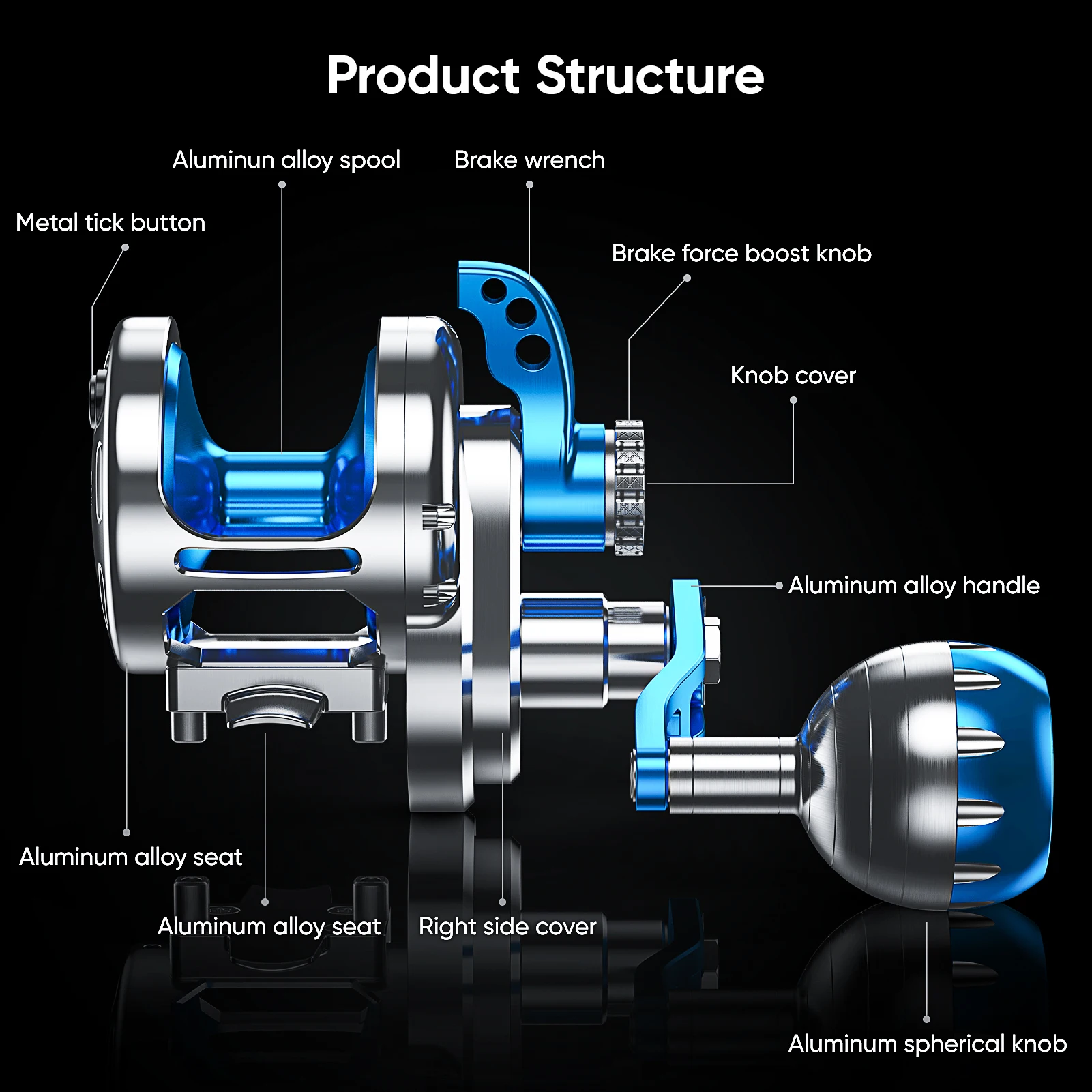 Product Structure

Aluminun alloy spool

Brake wrench

Metal tick button

Brake force boost knob

Knob cover

Aluminum alloy handle

Aluminum alloy seat

Aluminum alloy seat

Right side cover

Aluminum spherical knob