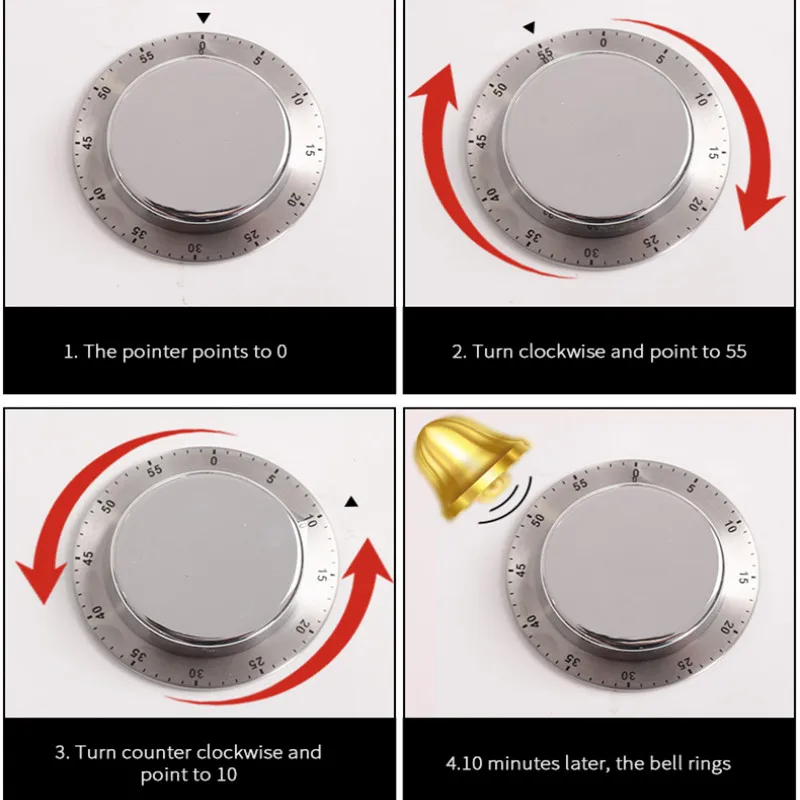 0
5
10
15
20
25
30
35
40
45
50
55

1. The pointer points to 0

0
5
10
15
20
25
30
35
40
45
50
55

2. Turn clockwise and point to 55

0
5
10
15
20
25
30
35
40
45
50
55

3. Turn counter clockwise and point to 10

0
5
10
15
20
25
30
35
40
45
50
55

4.10 minutes later, the bell rings