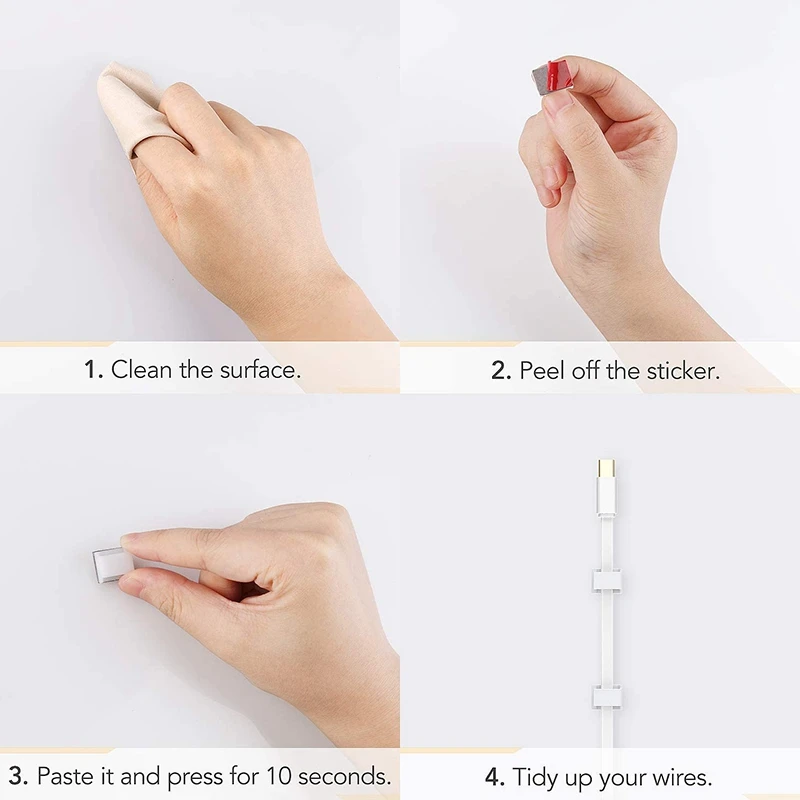 1. Clean the surface.

2. Peel off the sticker.

3. Paste it and press for 10 seconds.

4. Tidy up your wires.