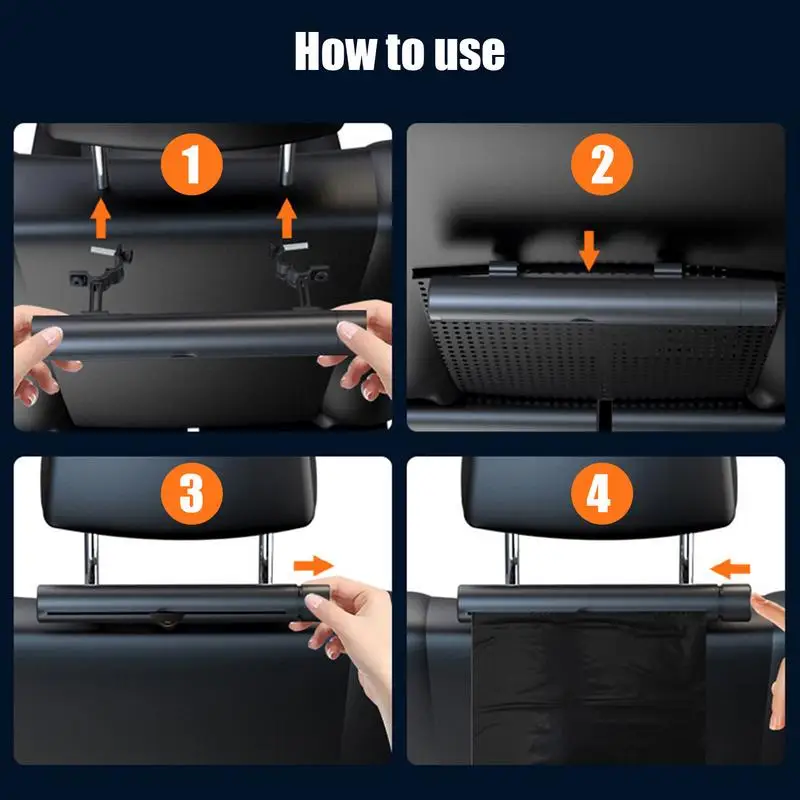 How to use

1

2

3

4