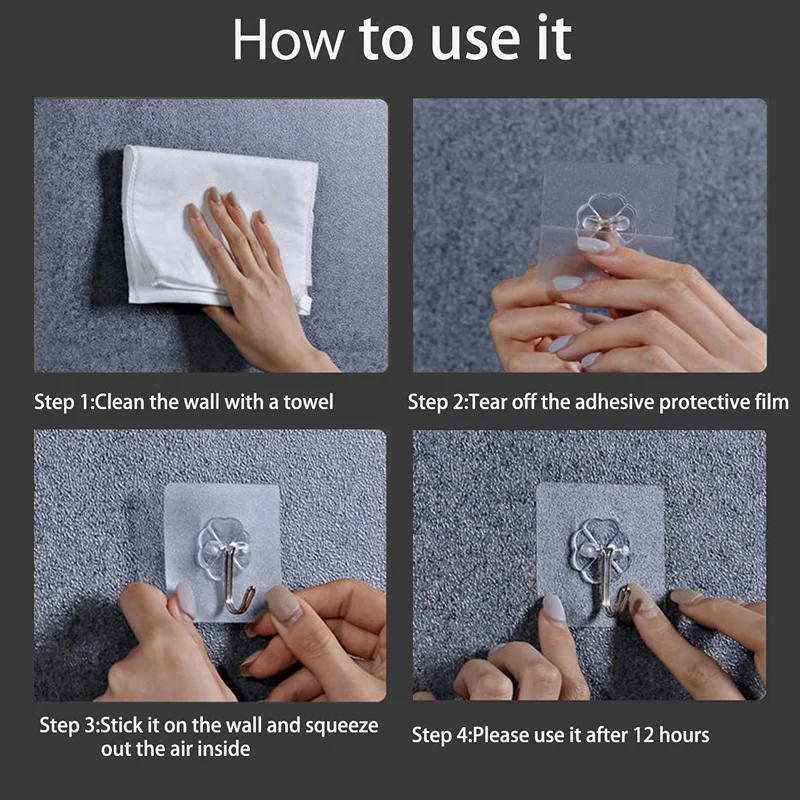 How to use it

Step 1:Clean the wall with a towel

Step 2:Tear off the adhesive protective film

Step 3:Stick it on the wall and squeeze out the air inside

Step 4:Please use it after 12 hours