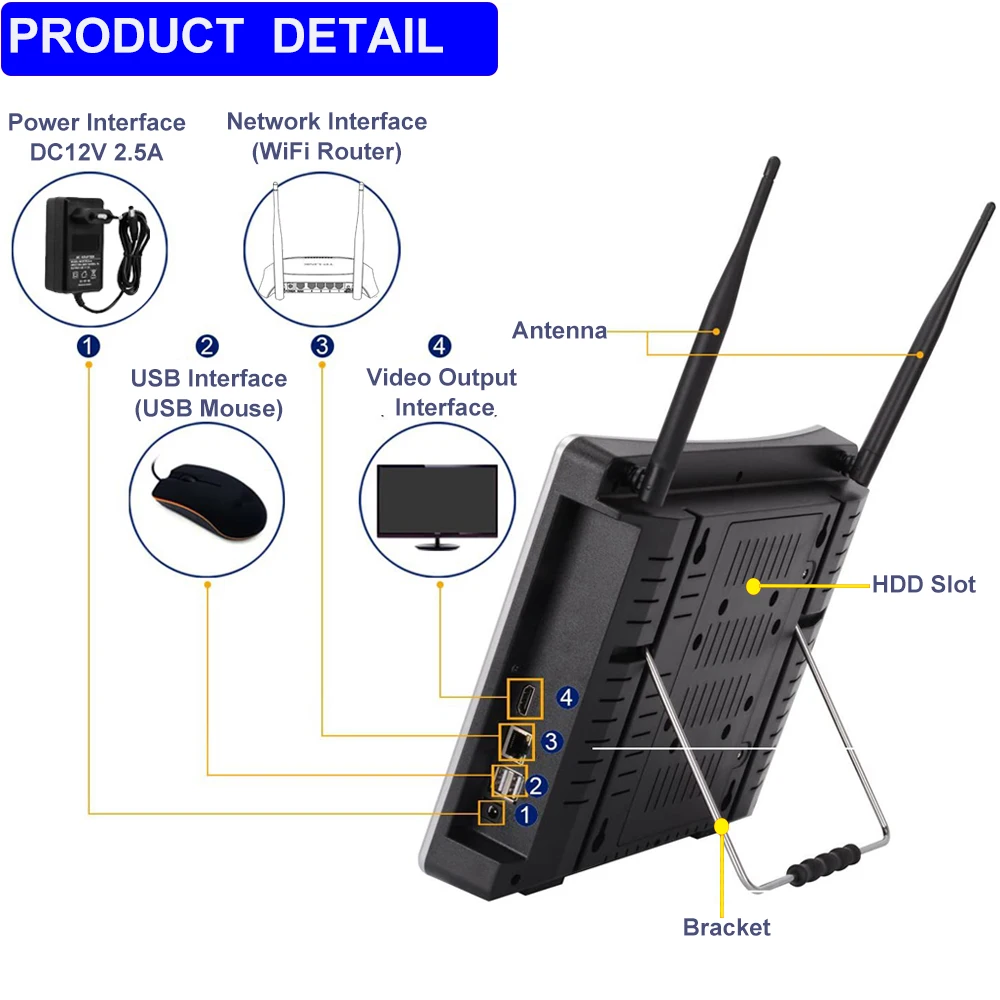 PRODUCT DETAIL

Power Interface
DC12V 2.5A

Network Interface
(WiFi Router)

1

2
USB Interface
(USB Mouse)

3

4
Video Output
Interface

Antenna

HDD Slot

4

3

2

1

Bracket