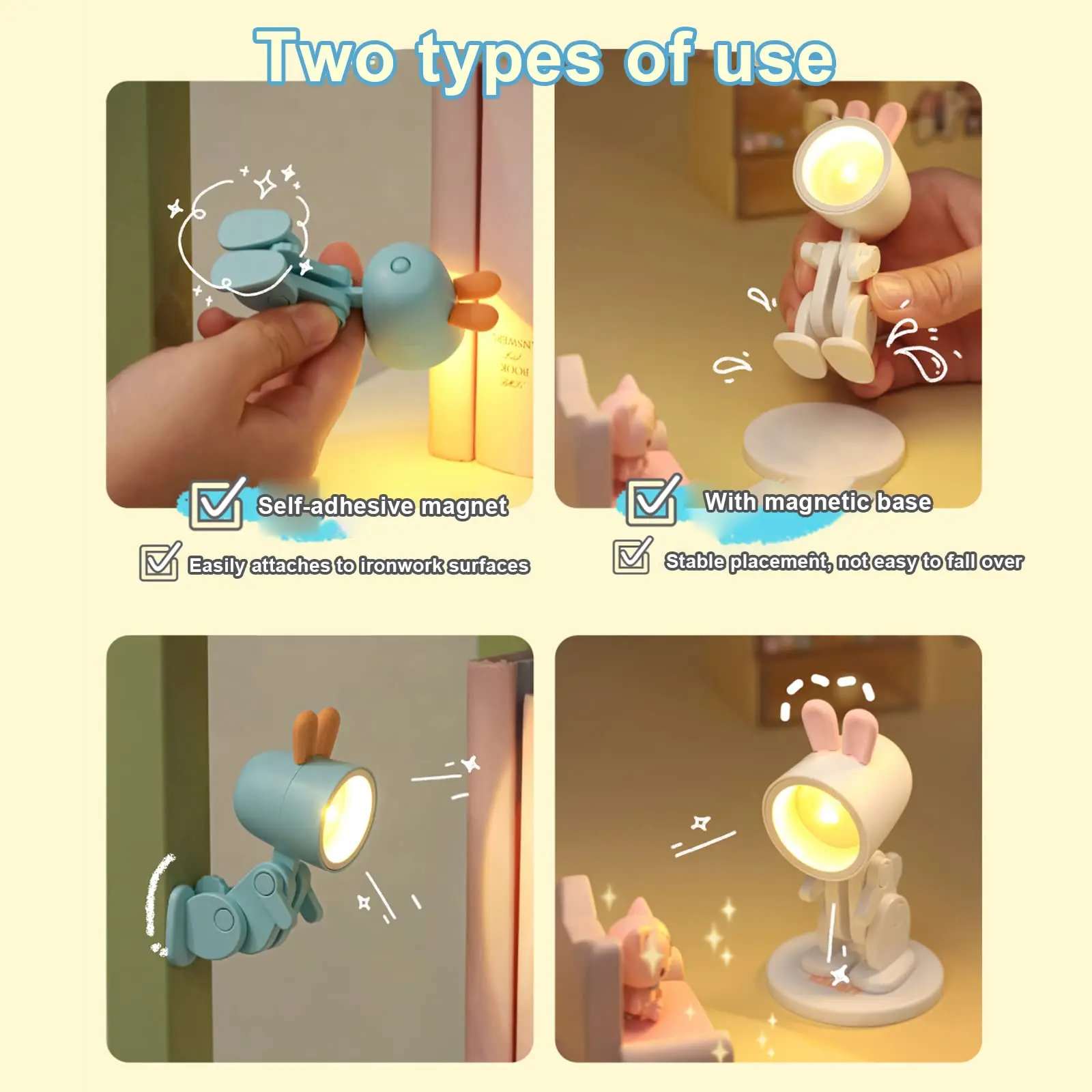 Two types of use

Self-adhesive magnet

Easily attaches to ironwork surfaces

With magnetic base

Stable placement, not easy to fall over