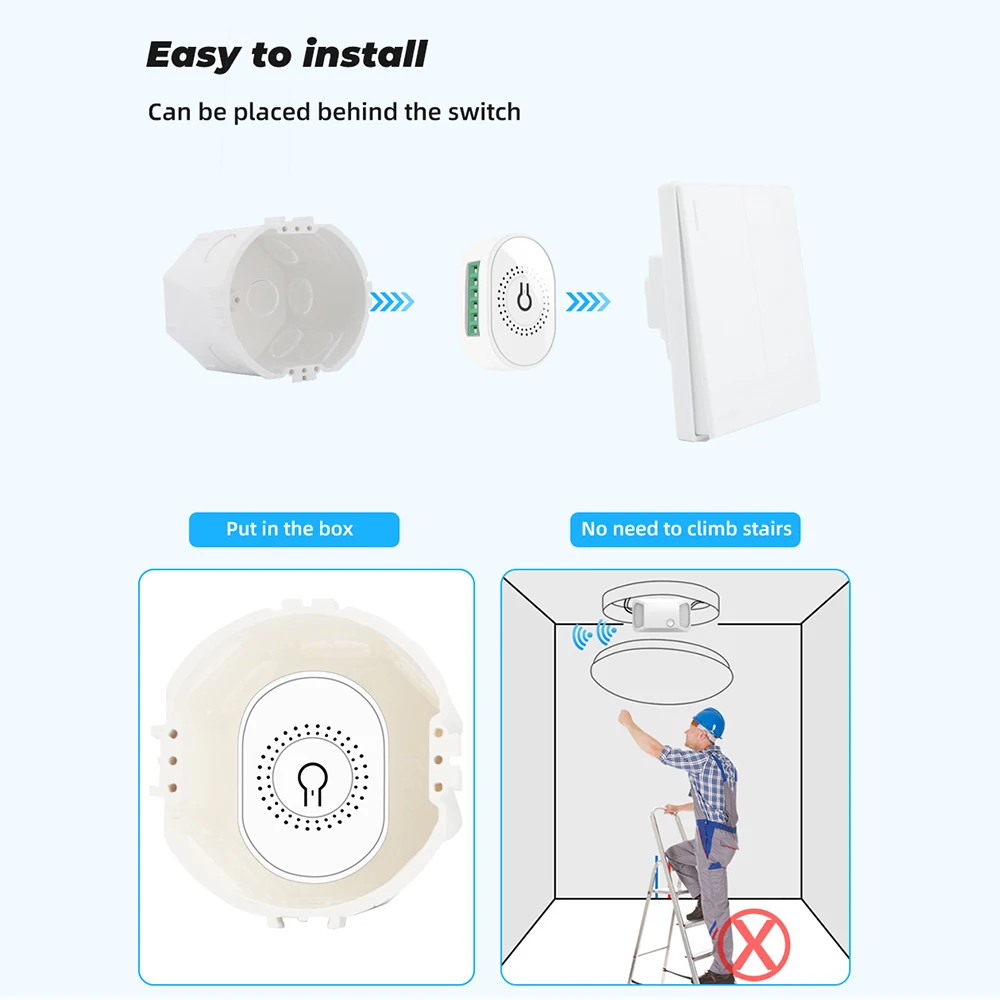 Easy to install

Can be placed behind the switch

Put in the box

No need to climb stairs