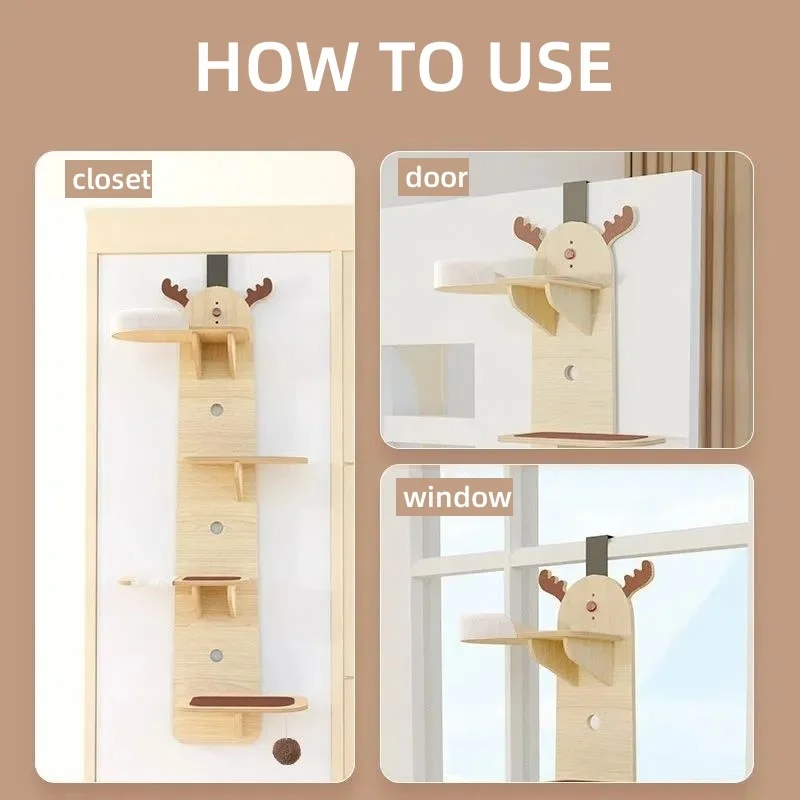 HOW TO USE

closet

door

window