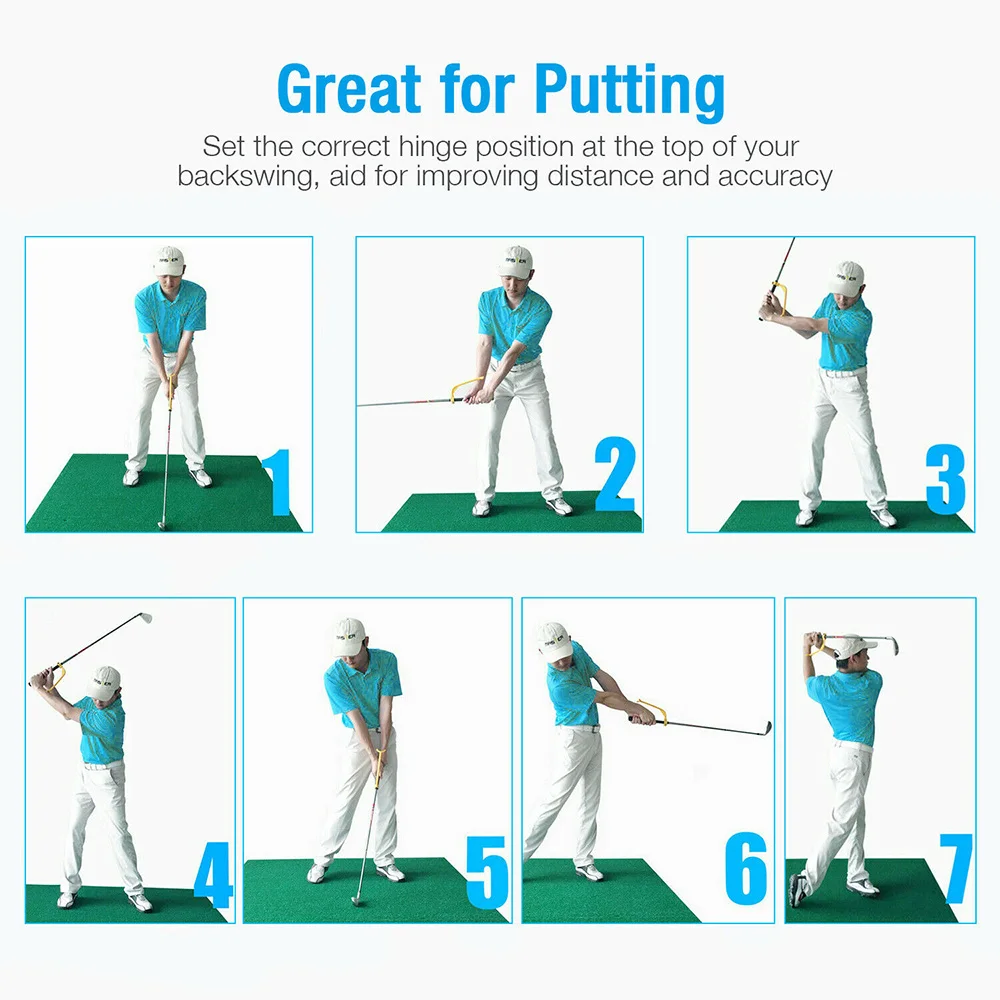 Great for Putting

Set the correct hinge position at the top of your backswing, aid for improving distance and accuracy

1

2

3

4

5

6

7