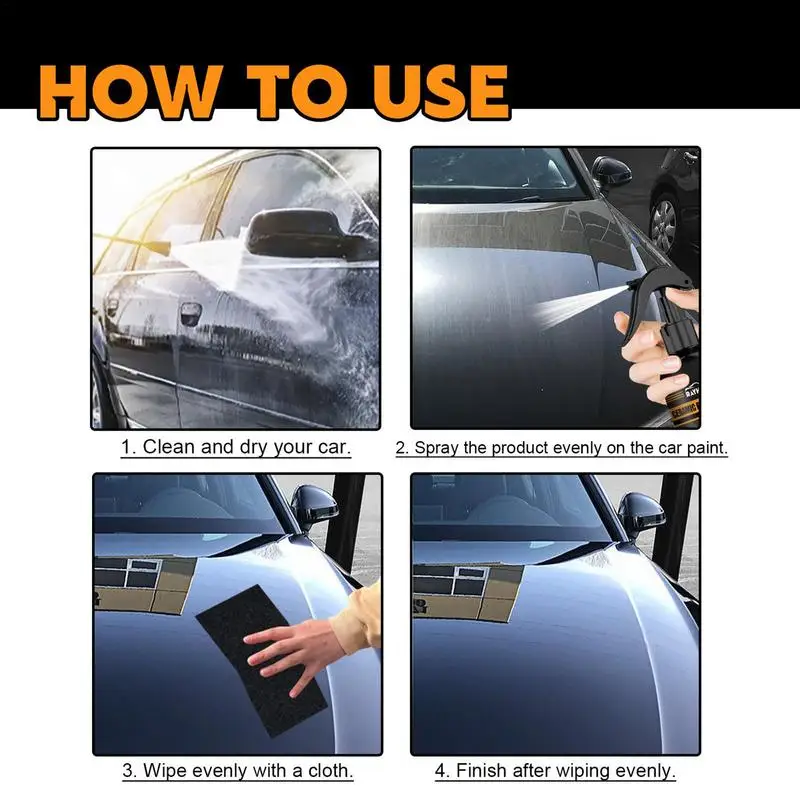 HOW TO USE

1. Clean and dry your car.

2. Spray the product evenly on the car paint.

3. Wipe evenly with a cloth.

4. Finish after wiping evenly.