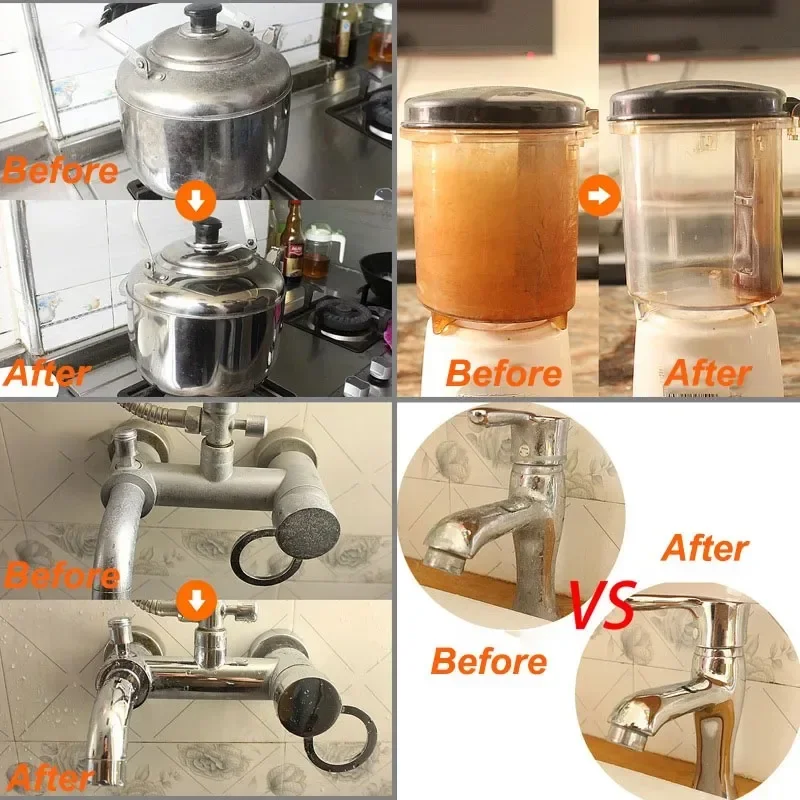 Before

After

Before

After

Before

After

After

VS

Before