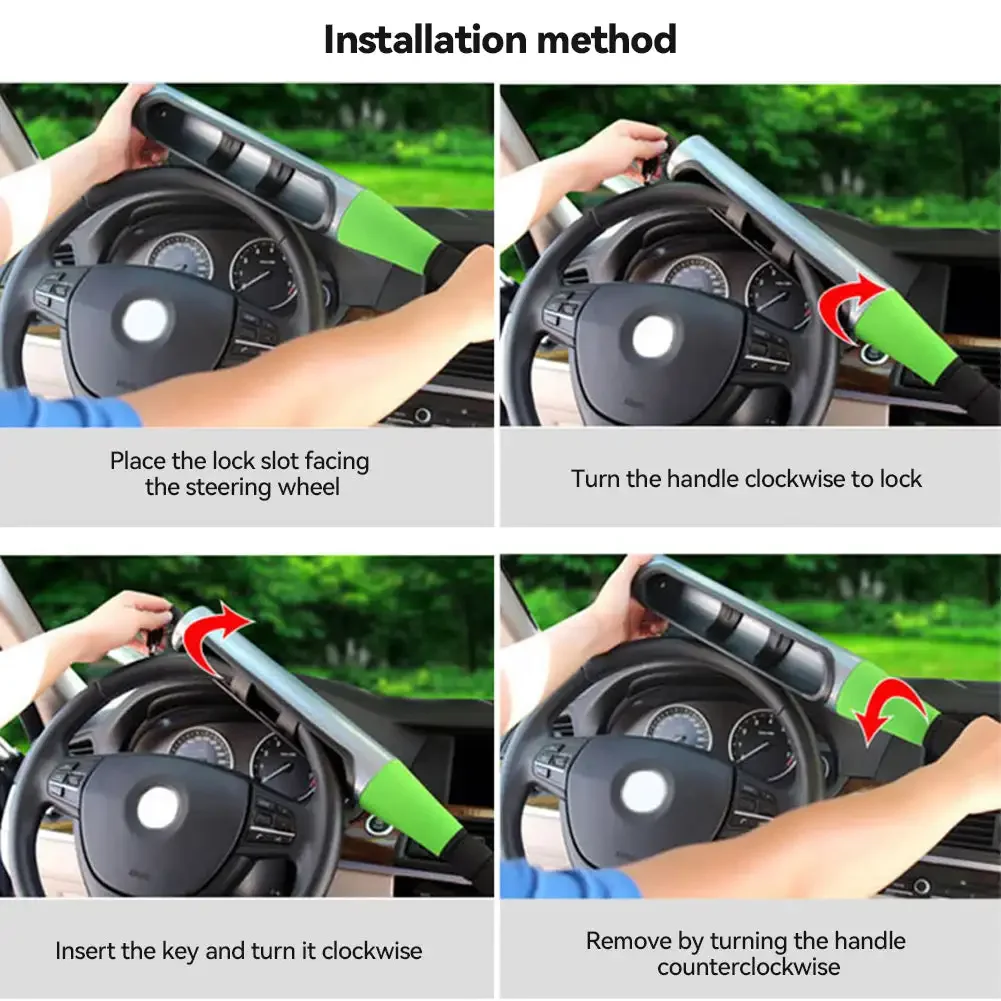 Installation method

Place the lock slot facing the steering wheel

Turn the handle clockwise to lock

Insert the key and turn it clockwise

Remove by turning the handle counterclockwise