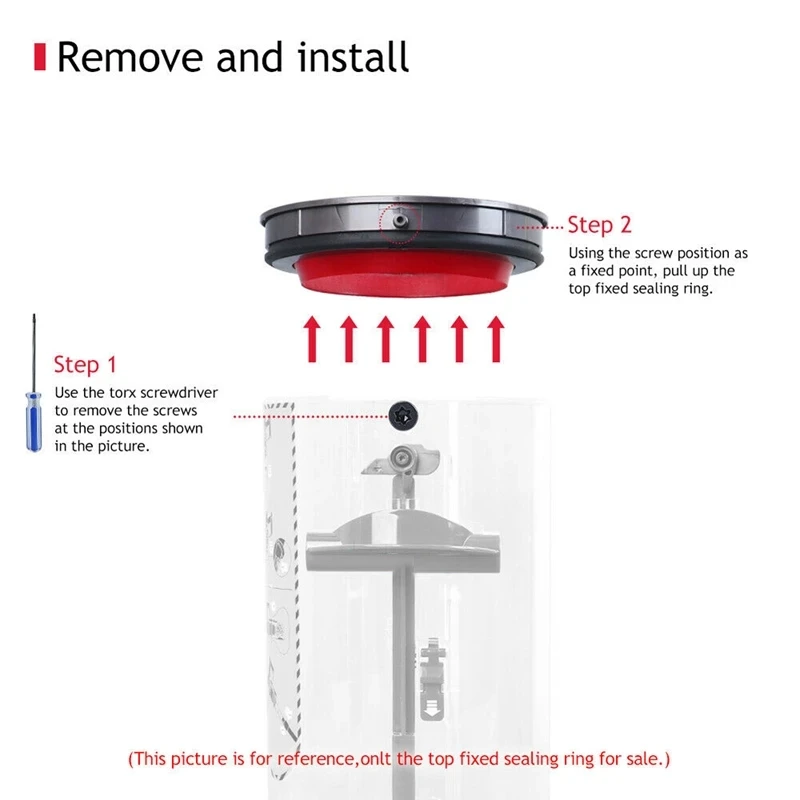 Remove and install

Step 2
Using the screw position as a fixed point, pull up the top fixed sealing ring.

Step 1
Use the torx screwdriver to remove the screws at the positions shown in the picture.

(This picture is for reference,onlt the top fixed sealing ring for sale.)