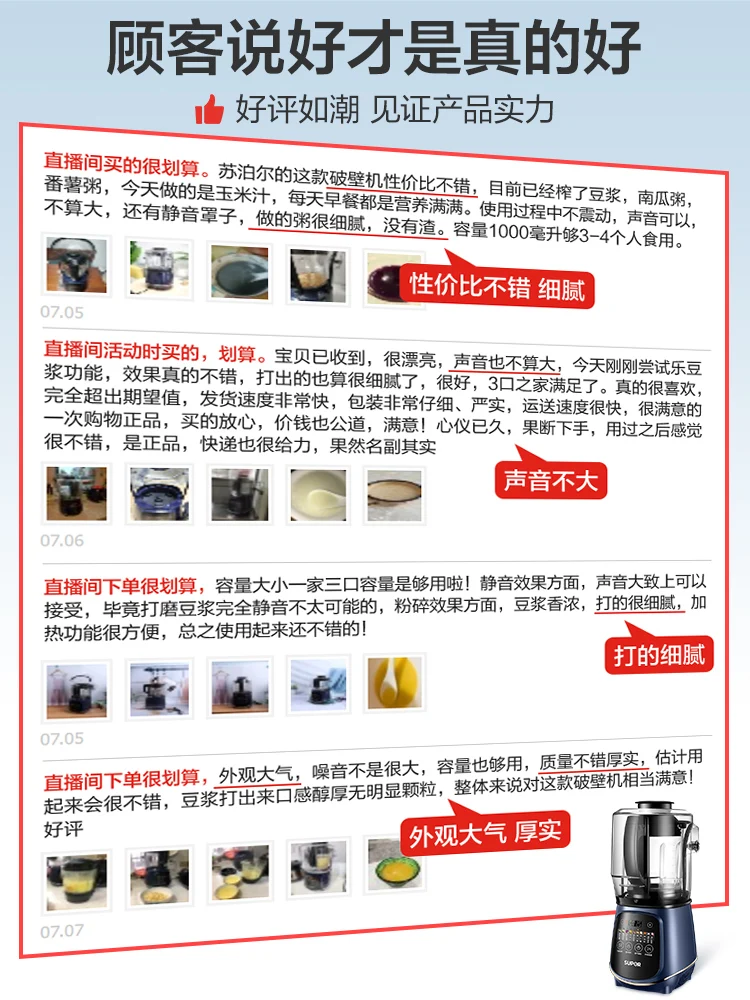 顾客说好才是真的好

好评如潮 见证产品实力

直播间买的很划算。苏泊尔的这款破壁机性价比不错，目前已经榨了豆浆，南瓜粥，番薯粥，今天做的是玉米汁，每天早餐都是营养满满。使用过程中不震动，声音可以，不算大，还有静音罩子，做的粥很细腻，没有渣。容量1000毫升够3-4个人食用。

性价比不错 细腻

07.05

直播间活动时买的，划算。宝贝已收到，很漂亮，声音也不算大，今天刚刚尝试乐豆浆功能，效果真的不错，打出的也算很细腻了，很好，3口之家满足了。真的很喜欢，完全超出期望值，发货速度非常快，包装非常仔细、严实，运送速度很快，很满意的一次购物正品，买的放心，价钱也公道，满意！心仪已久，果断下手，用过之后感觉很不错，是正品，快递也很给力，果然名副其实

声音不大

07.06

直播间下单很划算，容量大小一家三口容量是够用啦！静音效果方面，声音大致上可以接受，毕竟打磨豆浆完全静音不太可能的，粉碎效果方面，豆浆香浓，打的很细腻，加热功能很方便，总之使用起来还不错的！

打的细腻

07.05

直播间下单很划算，外观大气，噪音不是很大，容量也够用，质量不错厚实，估计用起来会很不错，豆浆打出来口感醇厚无明显颗粒，整体来说对这款破壁机相当满意！好评

外观大气 厚实

07.07

SUPOR