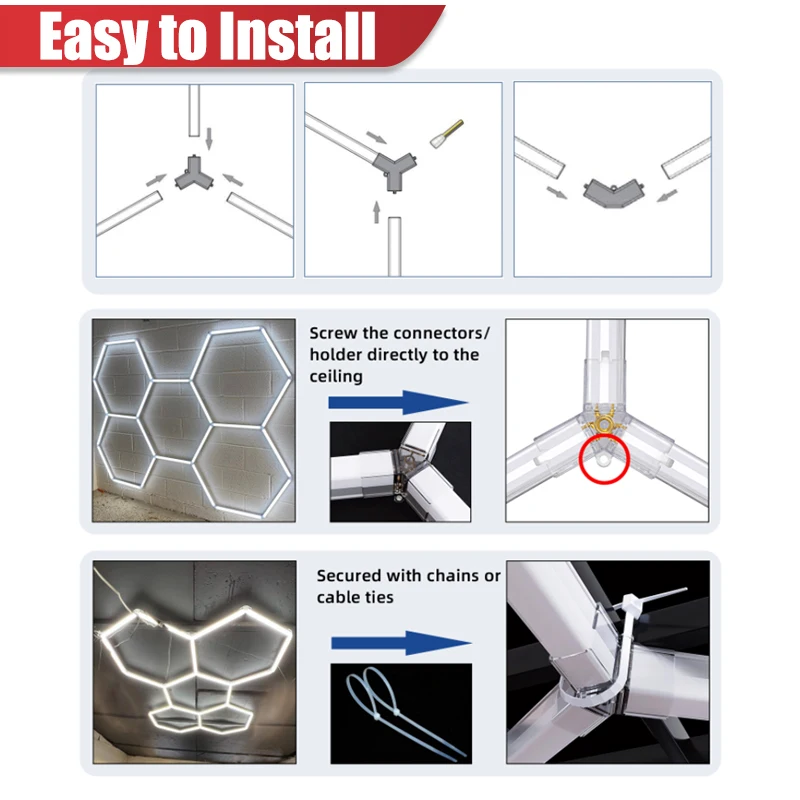 Easy to Install

Screw the connectors/ holder directly to the ceiling

Secured with chains or cable ties