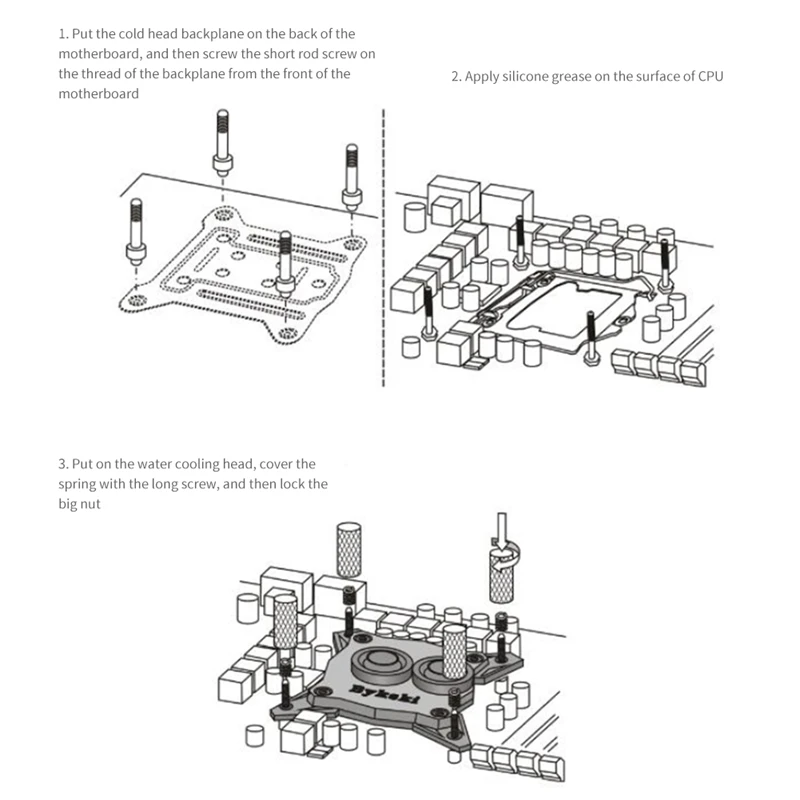 1. Put the cold head backplane on the back of the motherboard, and then screw the short rod screw on the thread of the backplane from the front of the motherboard

2. Apply silicone grease on the surface of CPU

3. Put on the water cooling head, cover the spring with the long screw, and then lock the big nut

Bykski