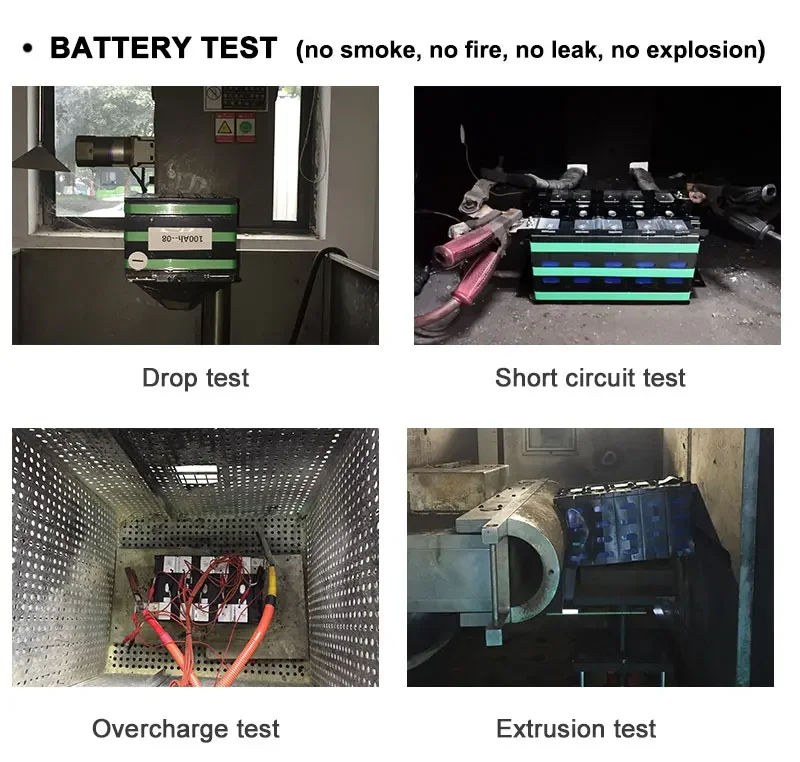 • BATTERY TEST (no smoke, no fire, no leak, no explosion)

100Ah-08

Drop test

Short circuit test

Overcharge test

Extrusion test