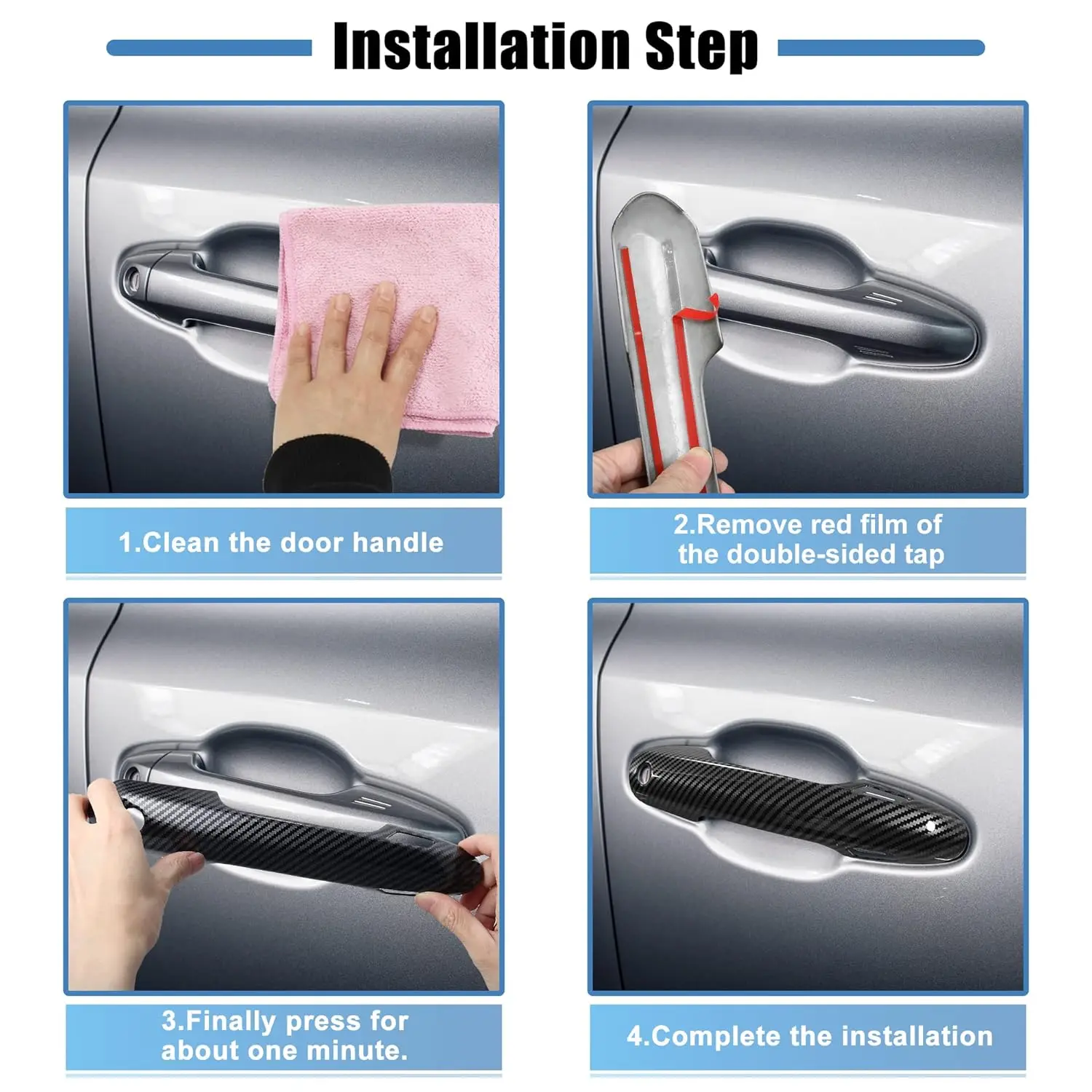 Installation Step

1.Clean the door handle

2.Remove red film of the double-sided tap

3.Finally press for about one minute.

4.Complete the installation