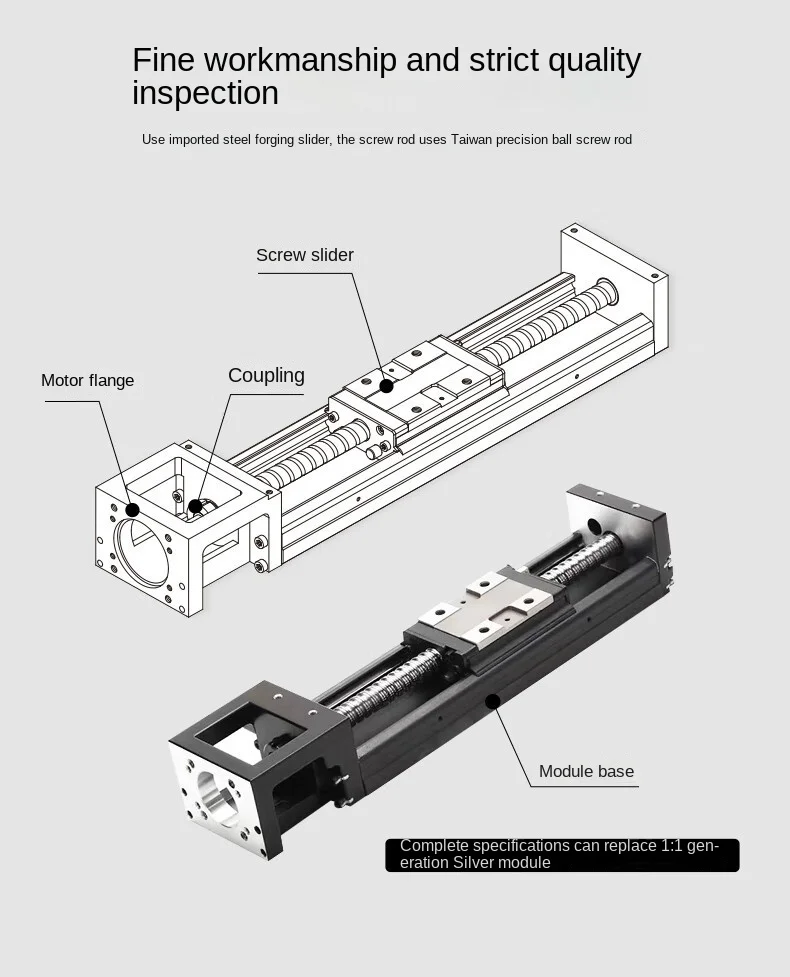 Fine workmanship and strict quality inspection

Use imported steel forging slider, the screw rod uses Taiwan precision ball screw rod

Screw slider

Motor flange

Coupling

Module base

Complete specifications can replace 1:1 generation Silver module