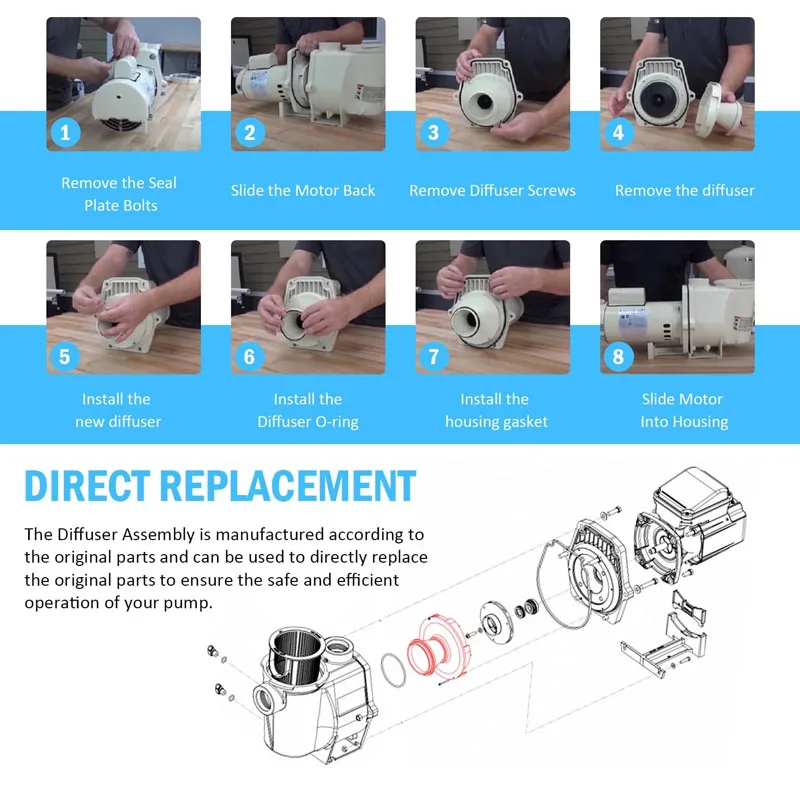 1
Remove the Seal Plate Bolts

2
Slide the Motor Back

3
Remove Diffuser Screws

4
Remove the diffuser

5
Install the new diffuser

6
Install the Diffuser O-ring

7
Install the housing gasket

8
Slide Motor Into Housing

DIRECT REPLACEMENT

The Diffuser Assembly is manufactured according to the original parts and can be used to directly replace the original parts to ensure the safe and efficient operation of your pump.