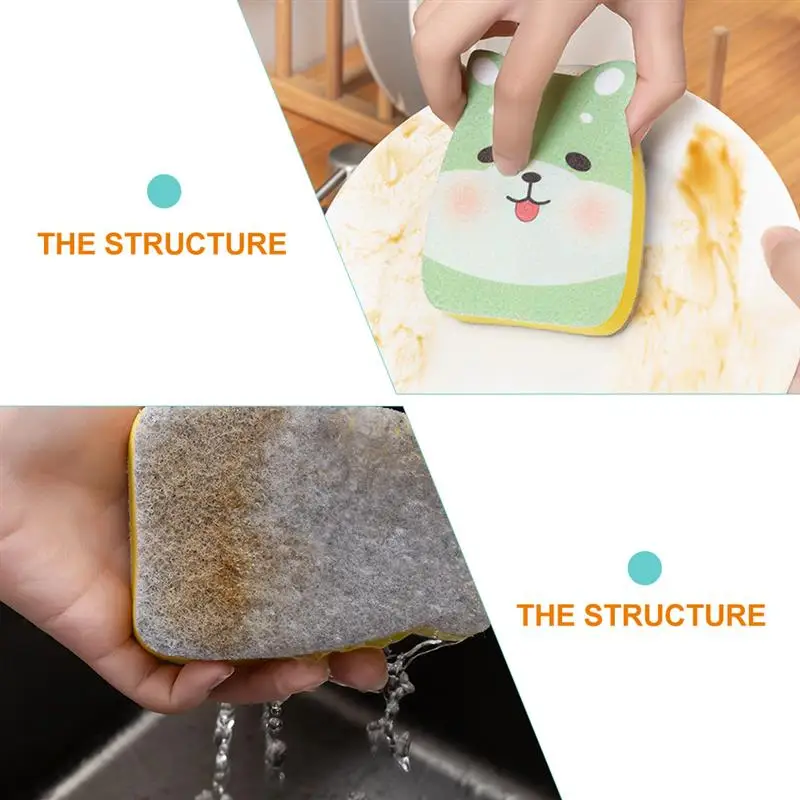 THE STRUCTURE

THE STRUCTURE