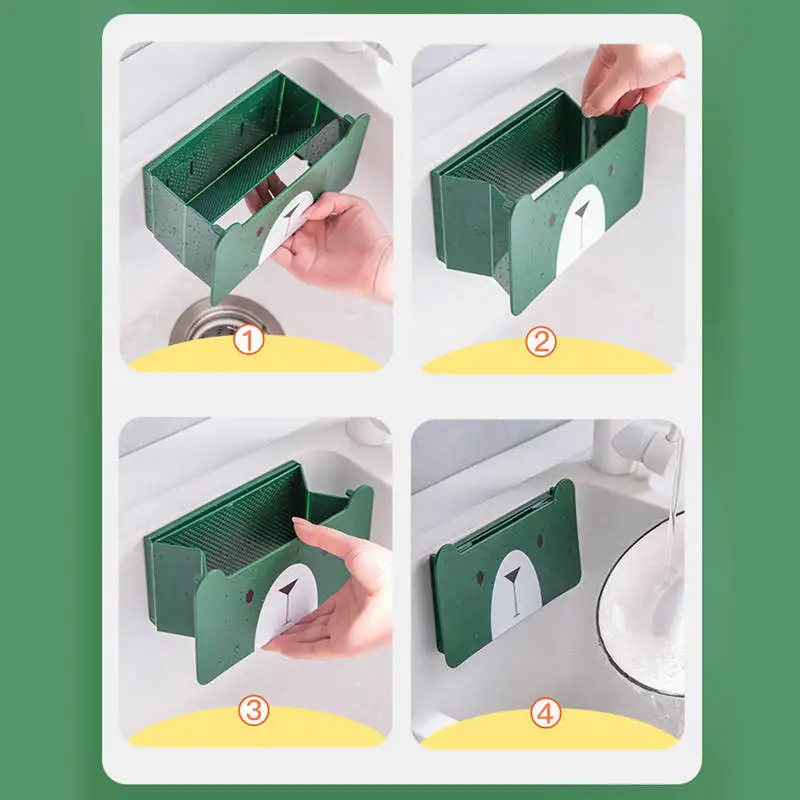 ①
②
③
④