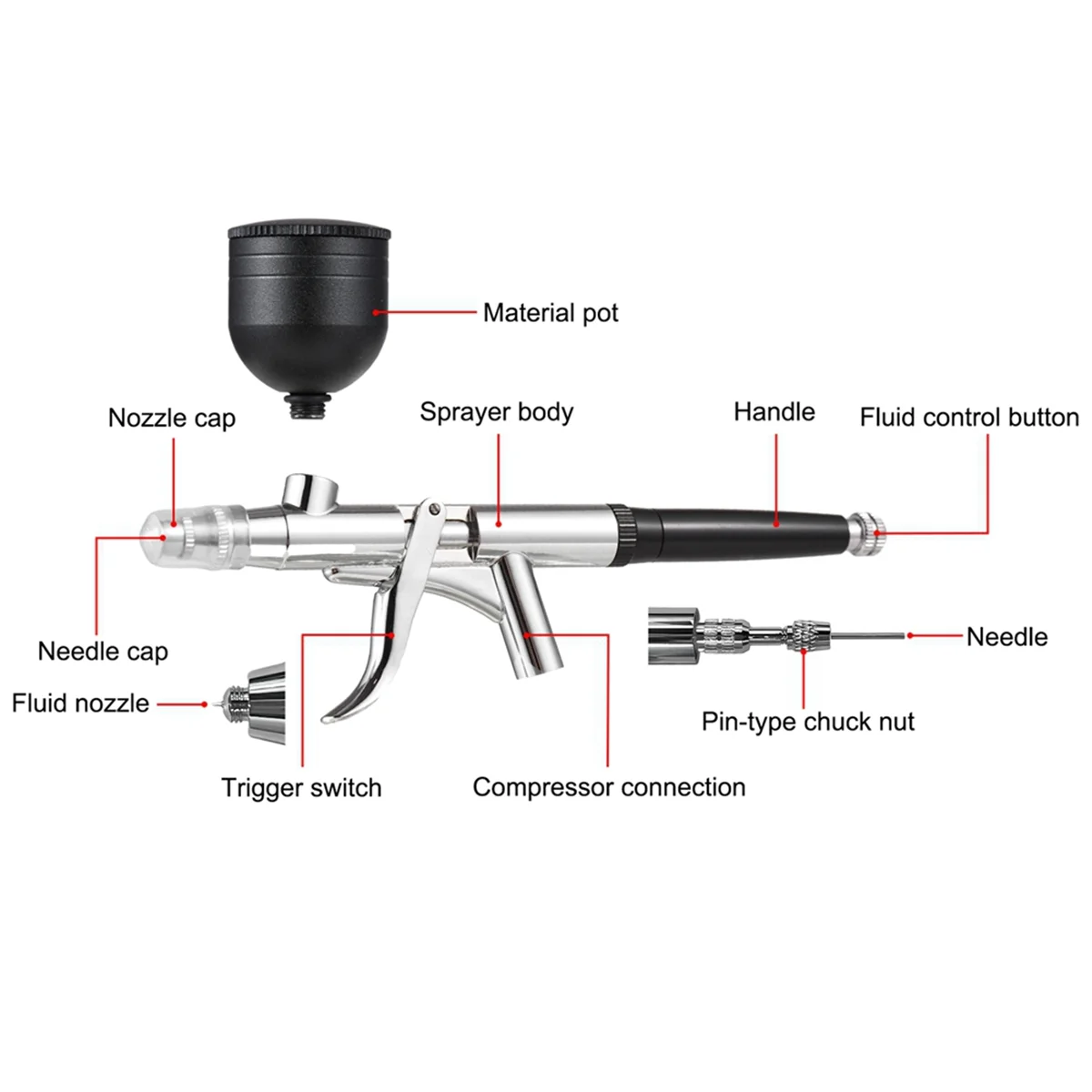 Material pot

Nozzle cap

Sprayer body

Handle

Fluid control button

Needle cap

Fluid nozzle

Needle

Pin-type chuck nut

Trigger switch

Compressor connection