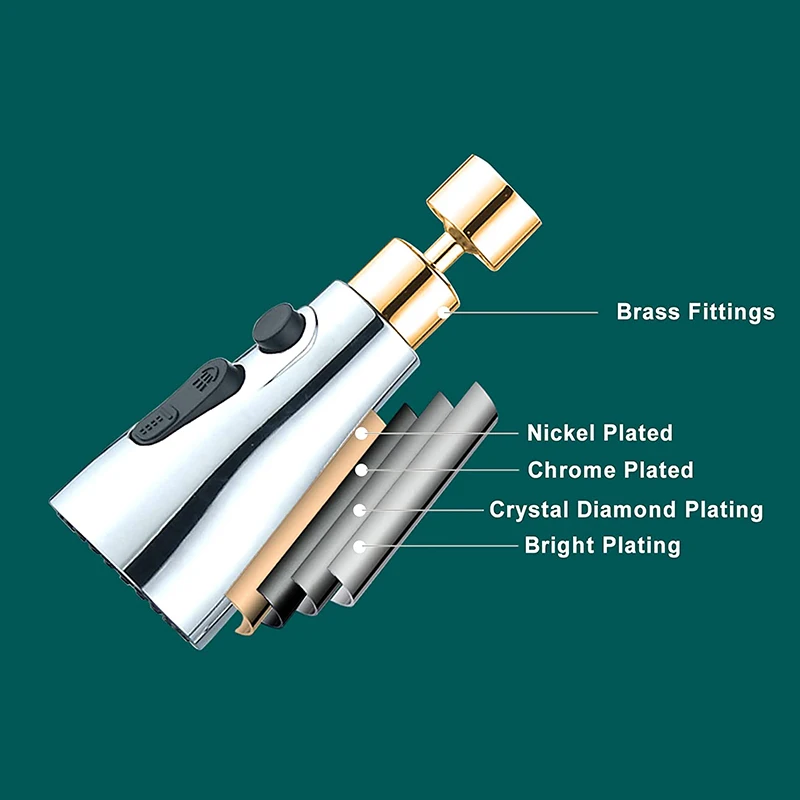 Brass Fittings

Nickel Plated

Chrome Plated

Crystal Diamond Plating

Bright Plating