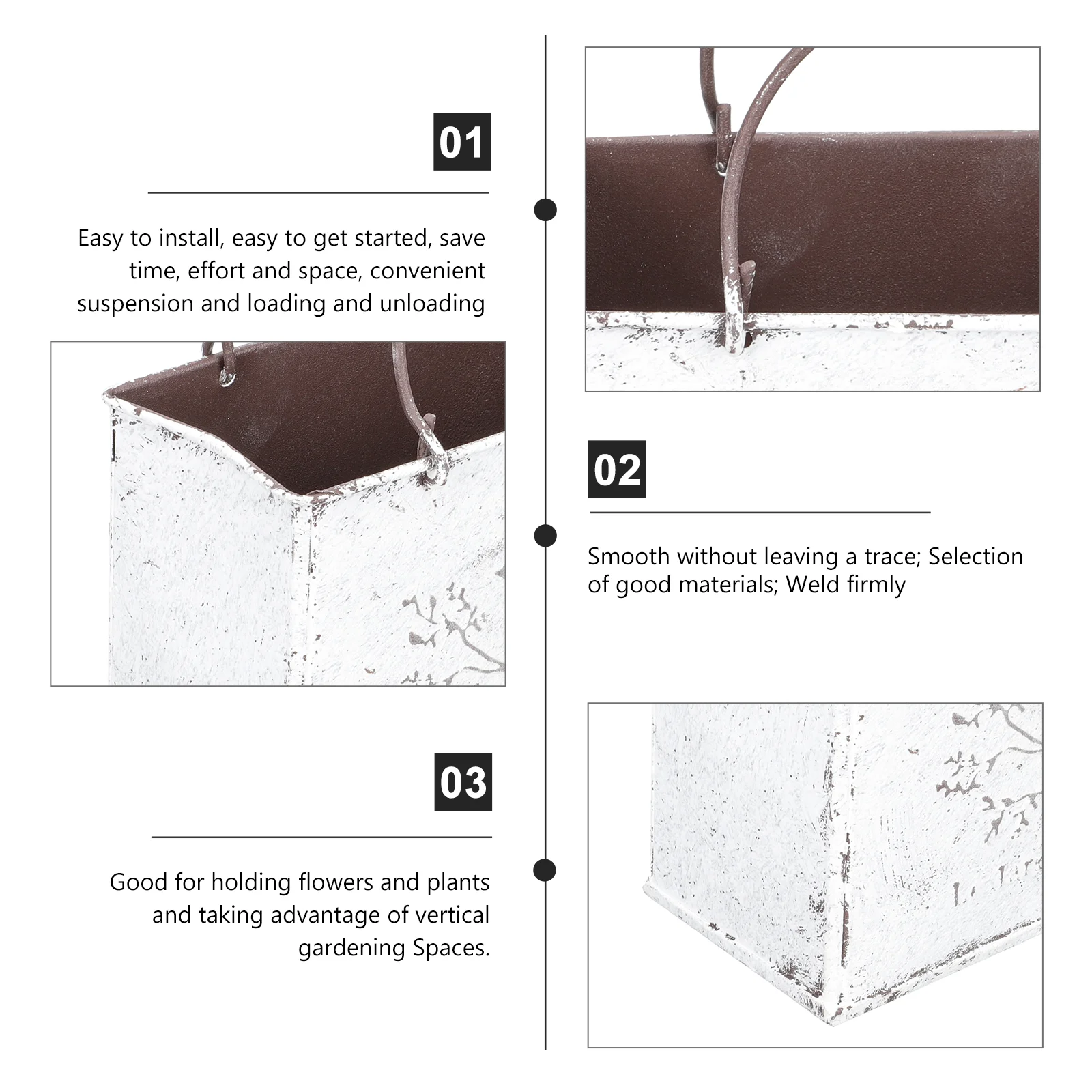 01

Easy to install, easy to get started, save time, effort and space, convenient suspension and loading and unloading

02

Smooth without leaving a trace; Selection of good materials; Weld firmly

03

Good for holding flowers and plants and taking advantage of vertical gardening Spaces.