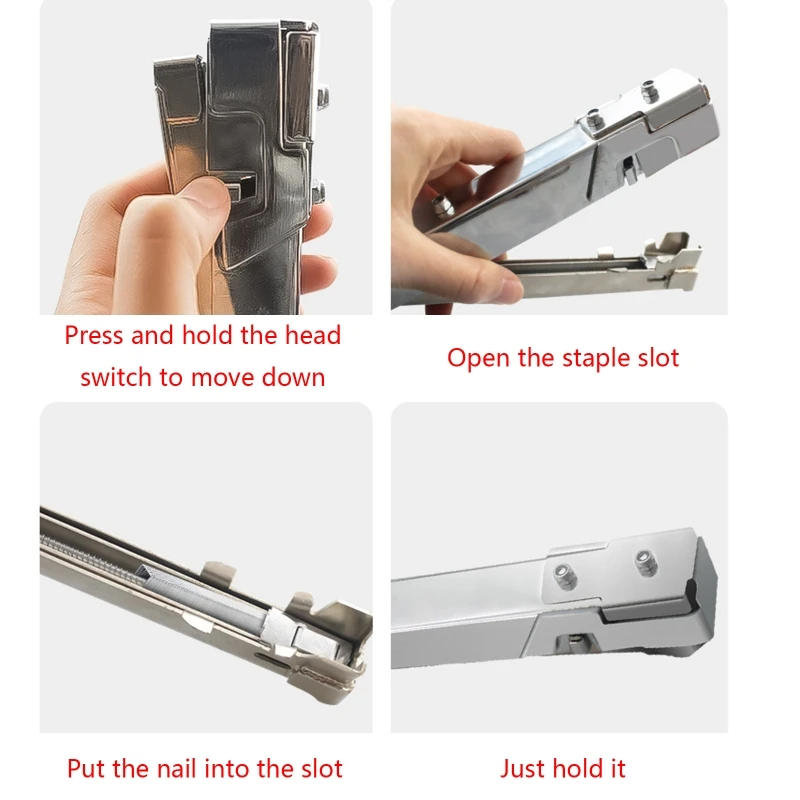 Press and hold the head switch to move down

Open the staple slot

Put the nail into the slot

Just hold it