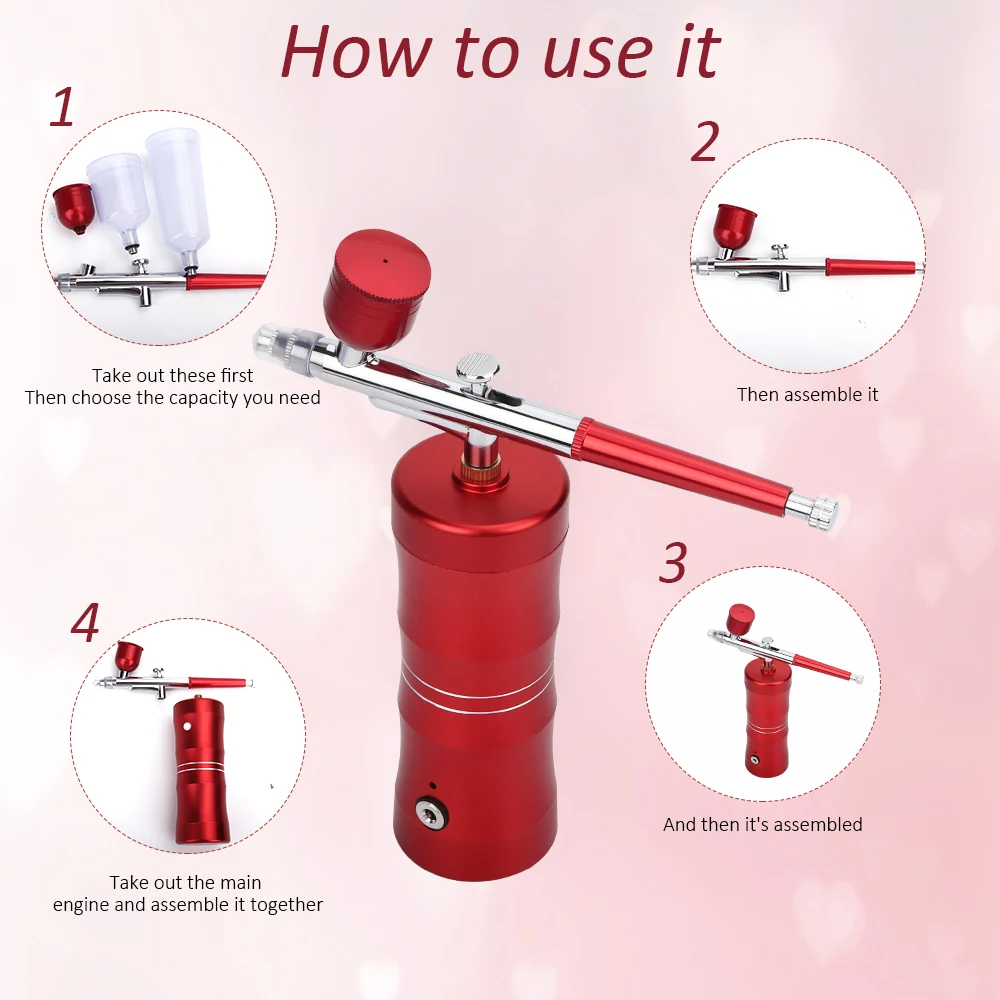 How to use it

1

Take out these first
Then choose the capacity you need

2

Then assemble it

3

And then it's assembled

4

Take out the main engine and assemble it together