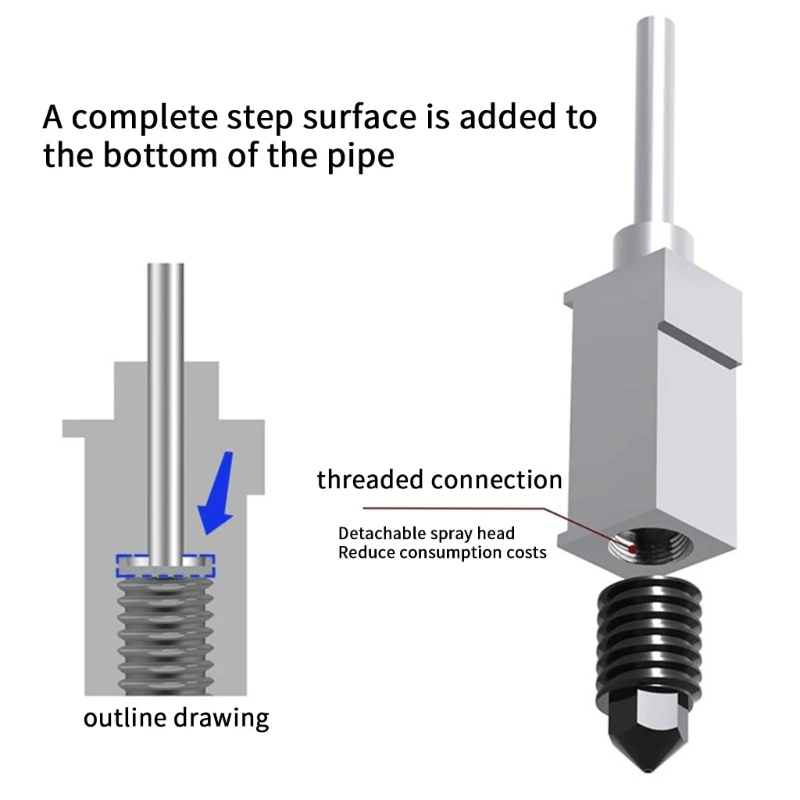 A complete step surface is added to the bottom of the pipe

threaded connection

Detachable spray head
Reduce consumption costs

outline drawing