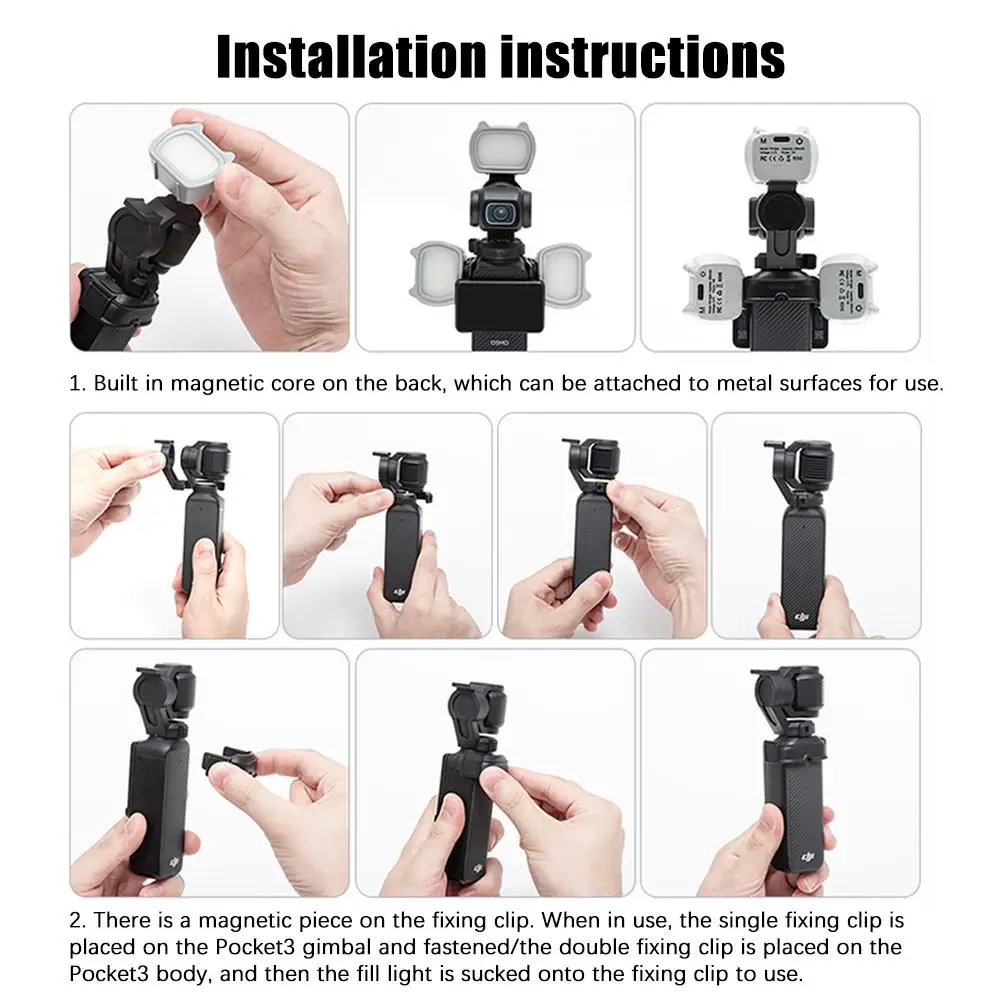 Installation instructions

OSMO

1. Built in magnetic core on the back, which can be attached to metal surfaces for use.

2. There is a magnetic piece on the fixing clip. When in use, the single fixing clip is placed on the Pocket3 gimbal and fastened/the double fixing clip is placed on the Pocket3 body, and then the fill light is sucked onto the fixing clip to use.