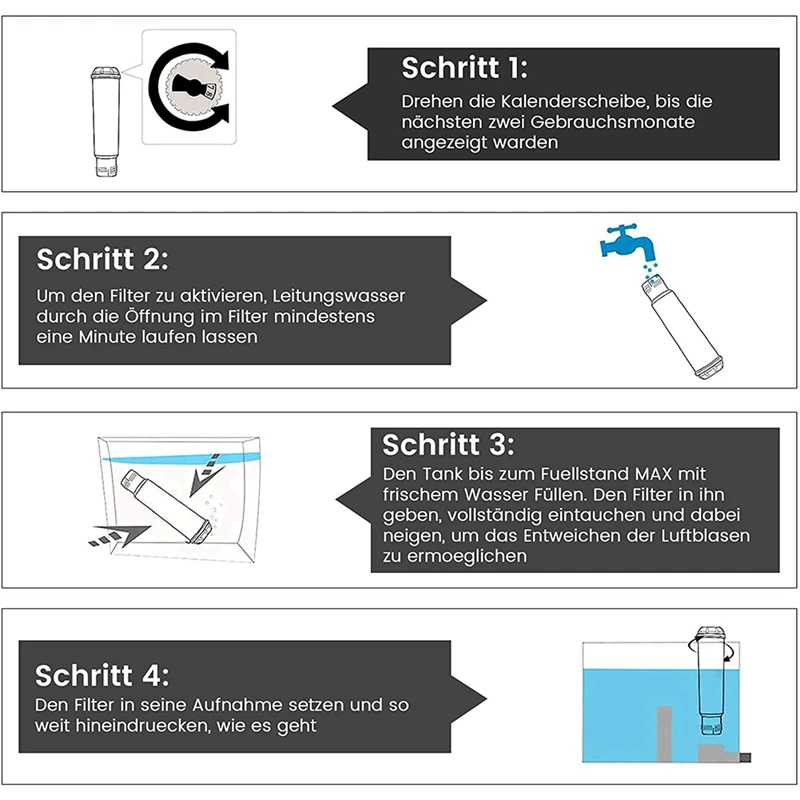 Schritt 1:
Drehen die Kalenderscheibe, bis die nächsten zwei Gebrauchsmonate angezeigt warden

Schritt 2:
Um den Filter zu aktivieren, Leitungswasser durch die Öffnung im Filter mindestens eine Minute laufen lassen

Schritt 3:
Den Tank bis zum Fuellstand MAX mit frischem Wasser Füllen. Den Filter in ihn geben, vollständig eintauchen und dabei neigen, um das Entweichen der Luftblasen zu ermoeglichen

Schritt 4:
Den Filter in seine Aufnahme setzen und so weit hineindruecken, wie es geht