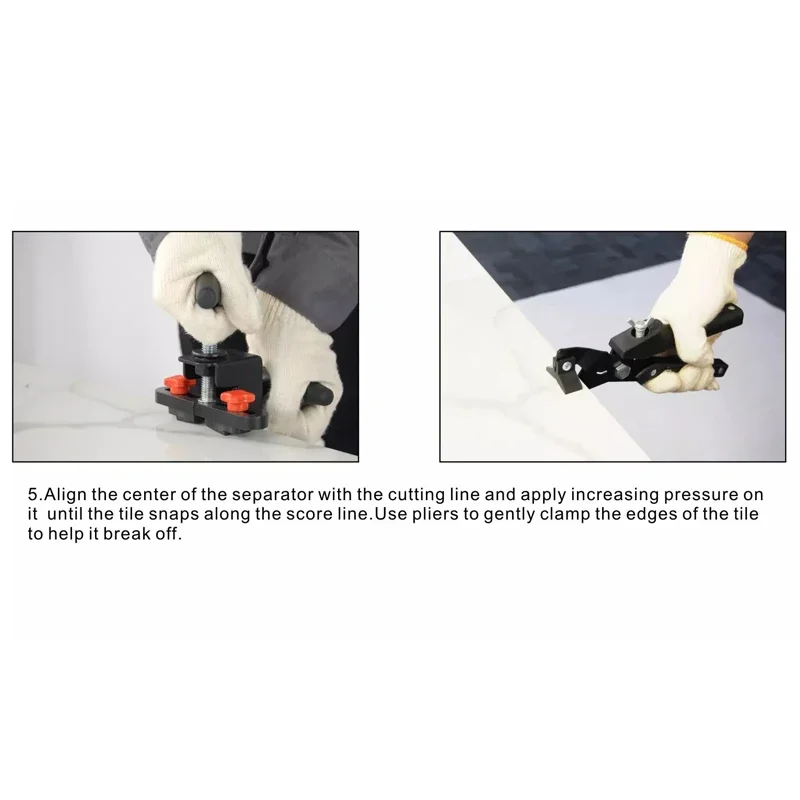 5.Align the center of the separator with the cutting line and apply increasing pressure on it  until the tile snaps along the score line.Use pliers to gently clamp the edges of the tile to help it break off.