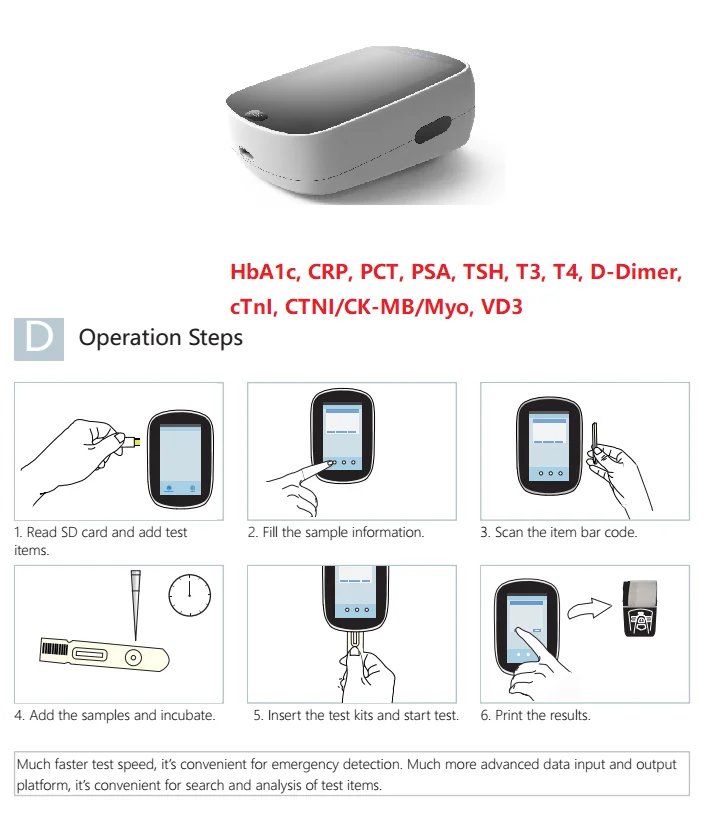 HbA1c, CRP, PCT, PSA, TSH, T3, T4, D-Dimer, cTnI, CTNI/CK-MB/Myo, VD3

D Operation Steps

1. Read SD card and add test items.

2. Fill the sample information.

3. Scan the item bar code.

4. Add the samples and incubate.

5. Insert the test kits and start test.

6. Print the results.

Much faster test speed, it's convenient for emergency detection. Much more advanced data input and output platform, it's convenient for search and analysis of test items.