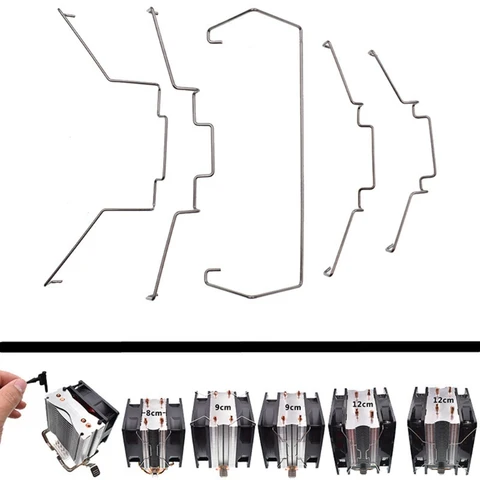 8cm
9cm
9cm
12cm
12cm