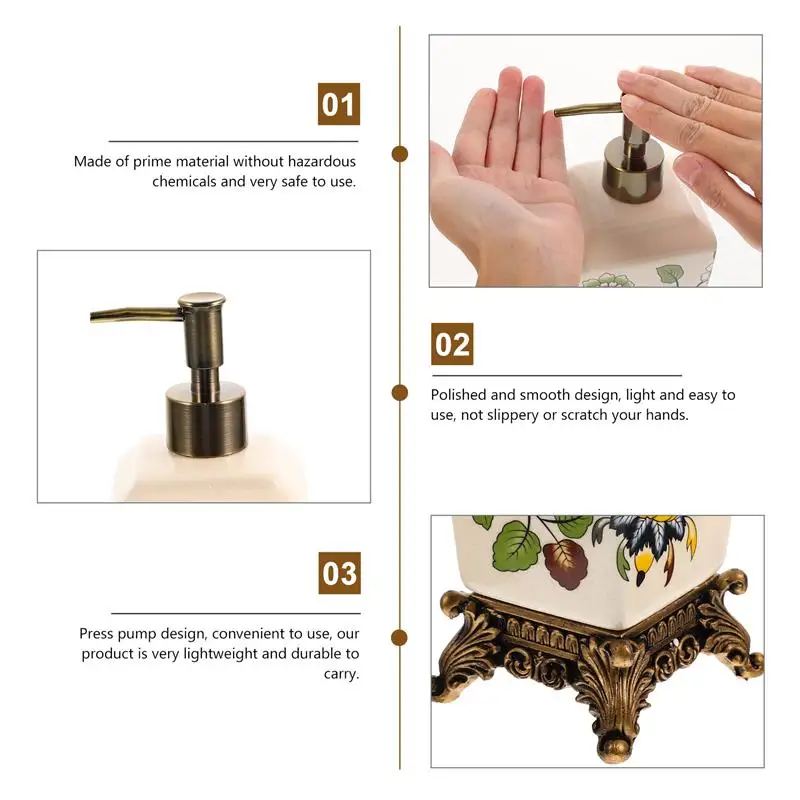 01

Made of prime material without hazardous chemicals and very safe to use.

02

Polished and smooth design, light and easy to use, not slippery or scratch your hands.

03

Press pump design, convenient to use, our product is very lightweight and durable to carry.