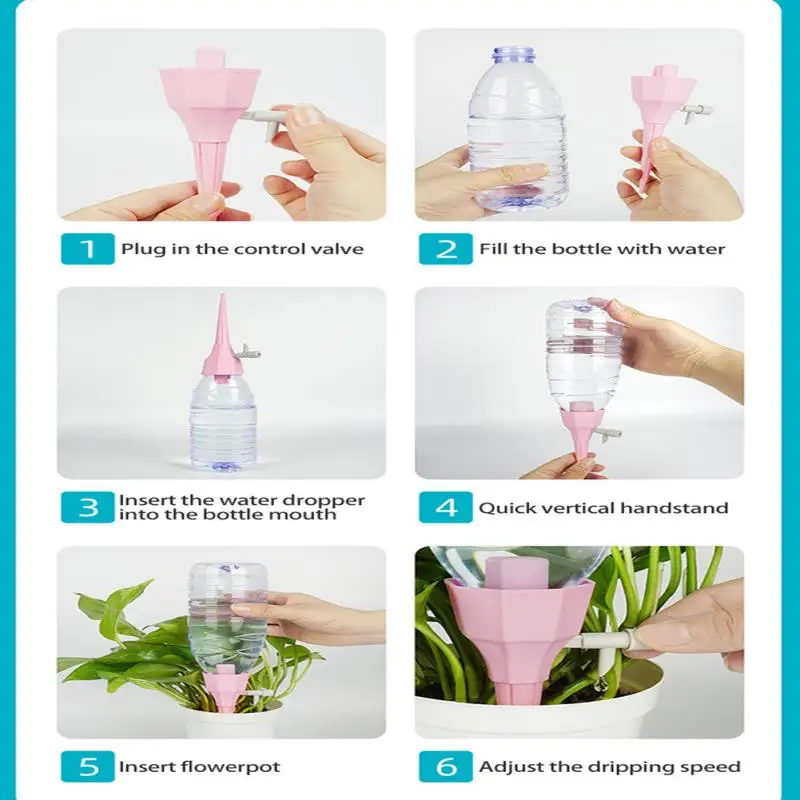 1 Plug in the control valve

2 Fill the bottle with water

3 Insert the water dropper into the bottle mouth

4 Quick vertical handstand

5 Insert flowerpot

6 Adjust the dripping speed