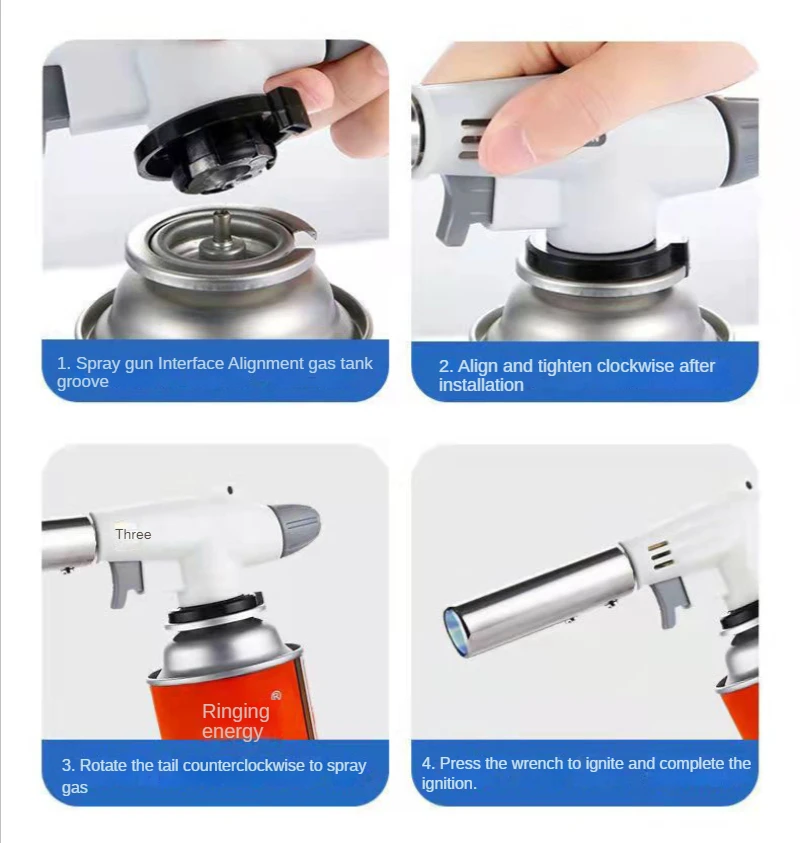 1. Spray gun Interface Alignment gas tank groove

2. Align and tighten clockwise after installation

Three

Ringing energy

3. Rotate the tail counterclockwise to spray gas

4. Press the wrench to ignite and complete the ignition.