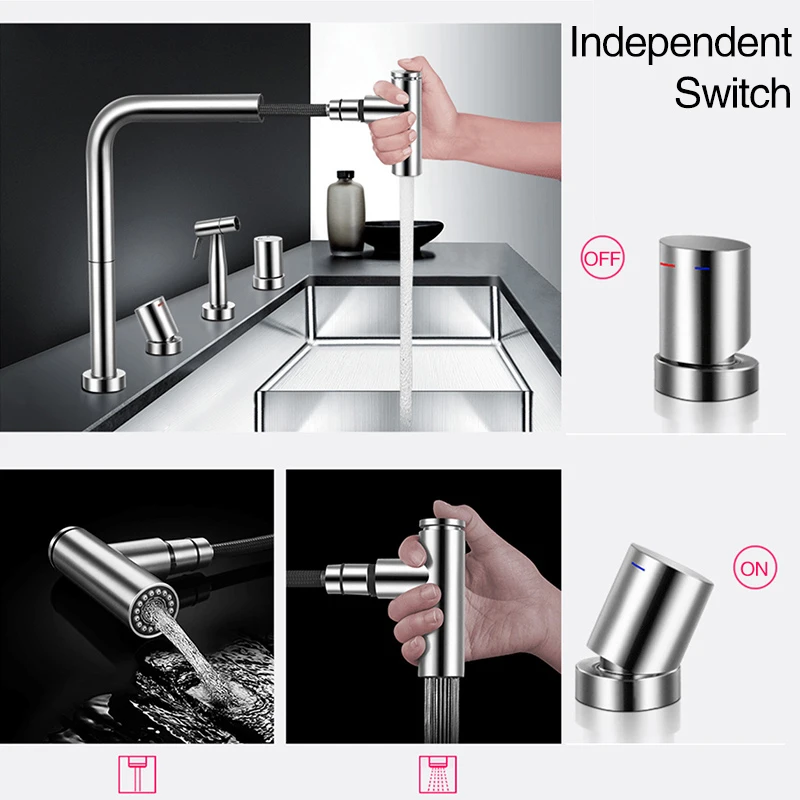 Independent Switch

OFF

ON