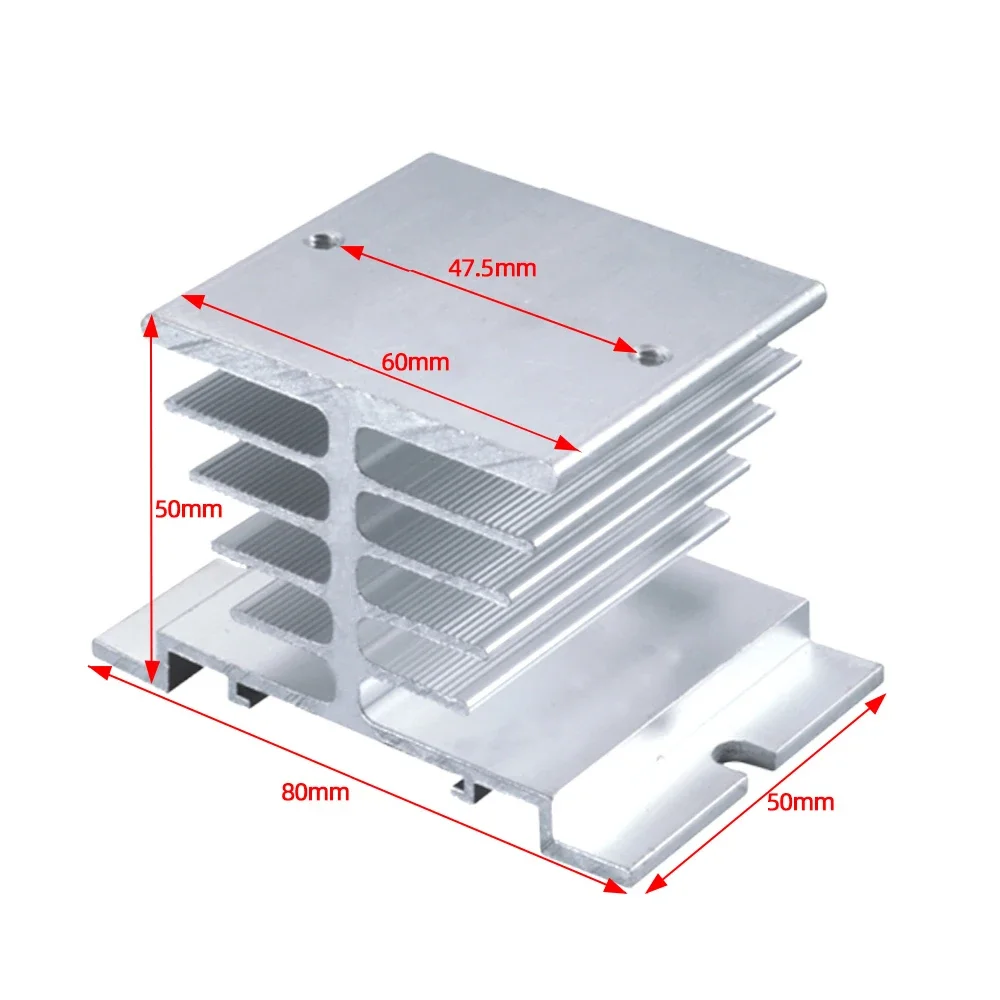 47.5mm
60mm
50mm
80mm
50mm