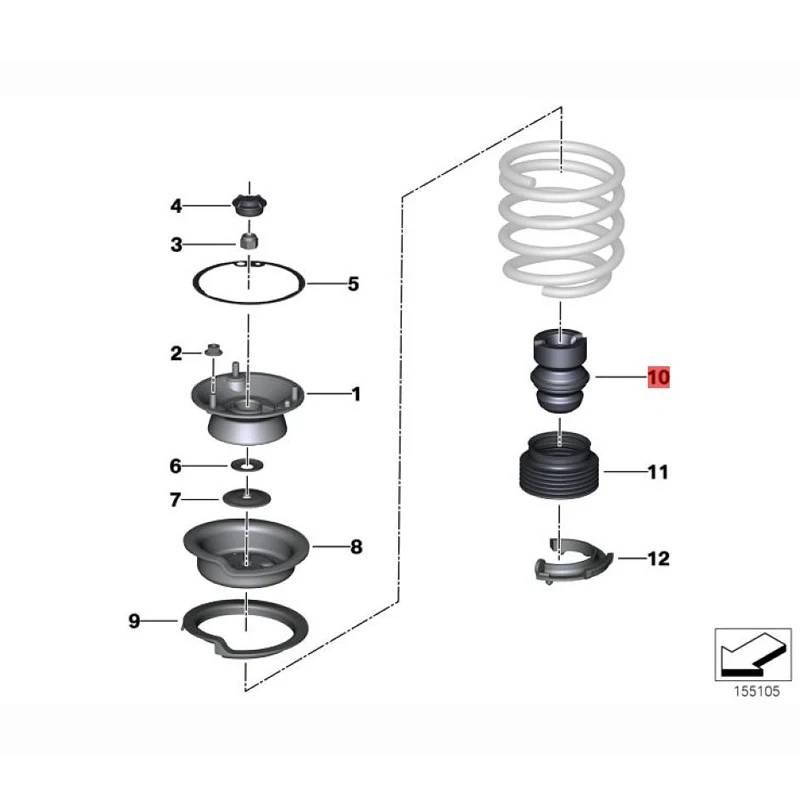 4
3
5
2
1
6
7
8
9
10
11
12
155105