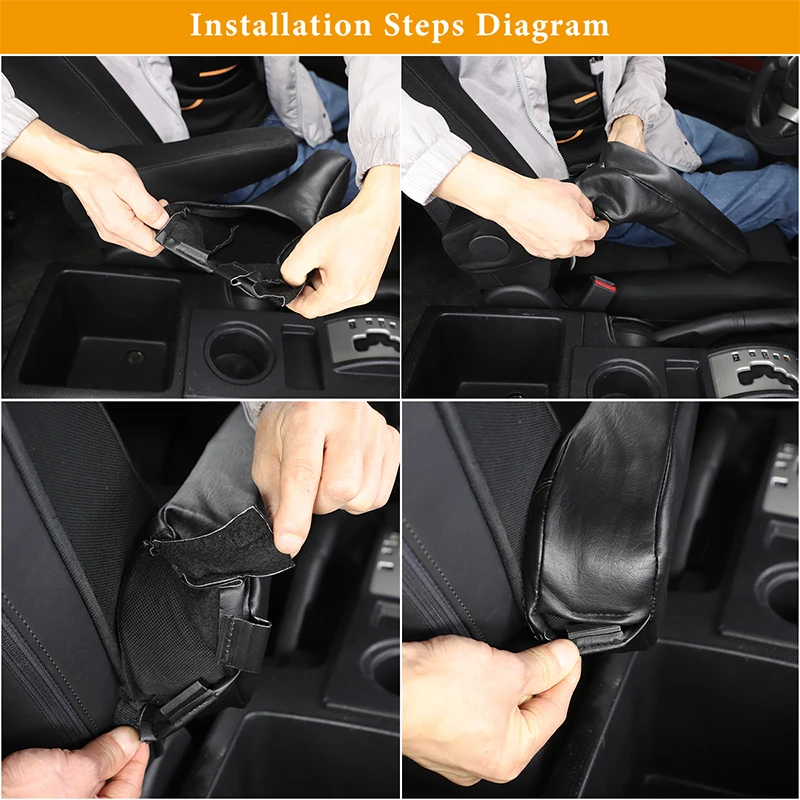 Installation Steps Diagram